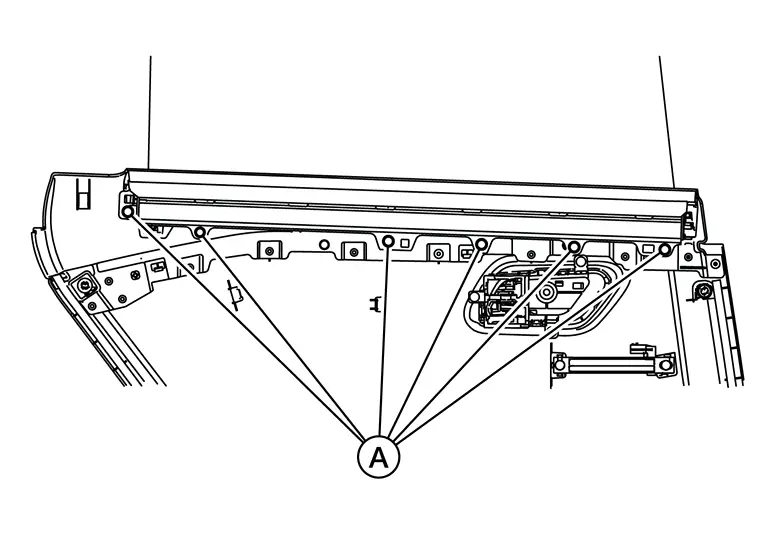 A