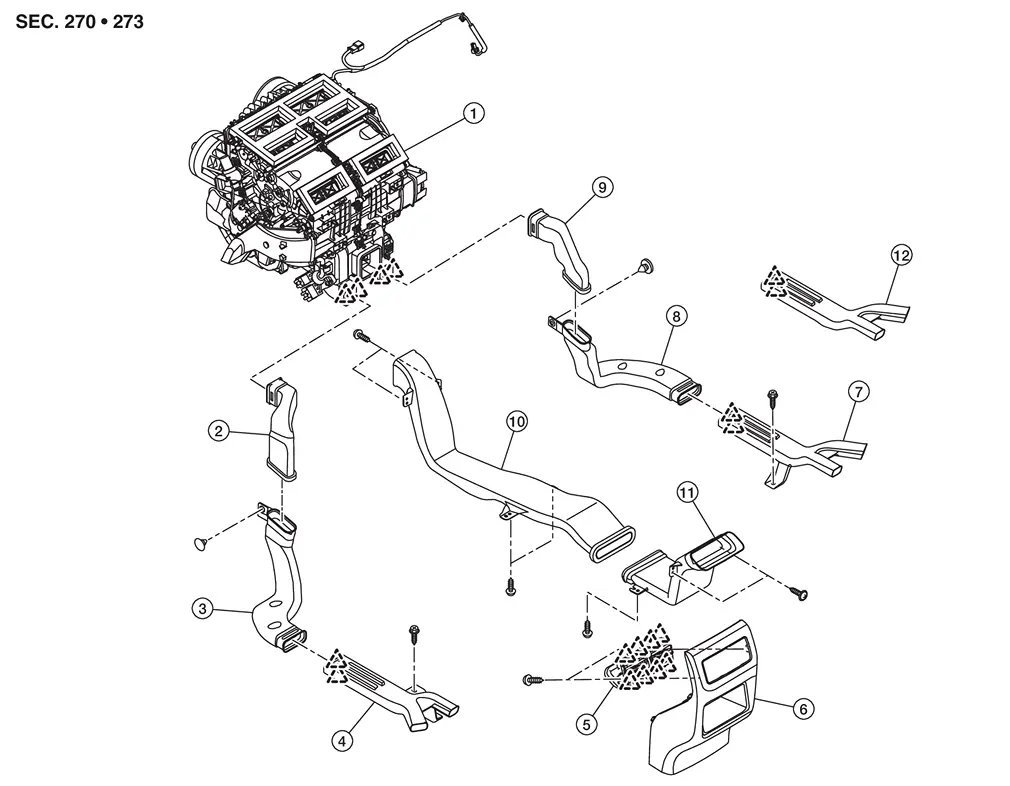 SEC. 270 • 273

1
9
12
8
7
2
10
11
3
4
5
6