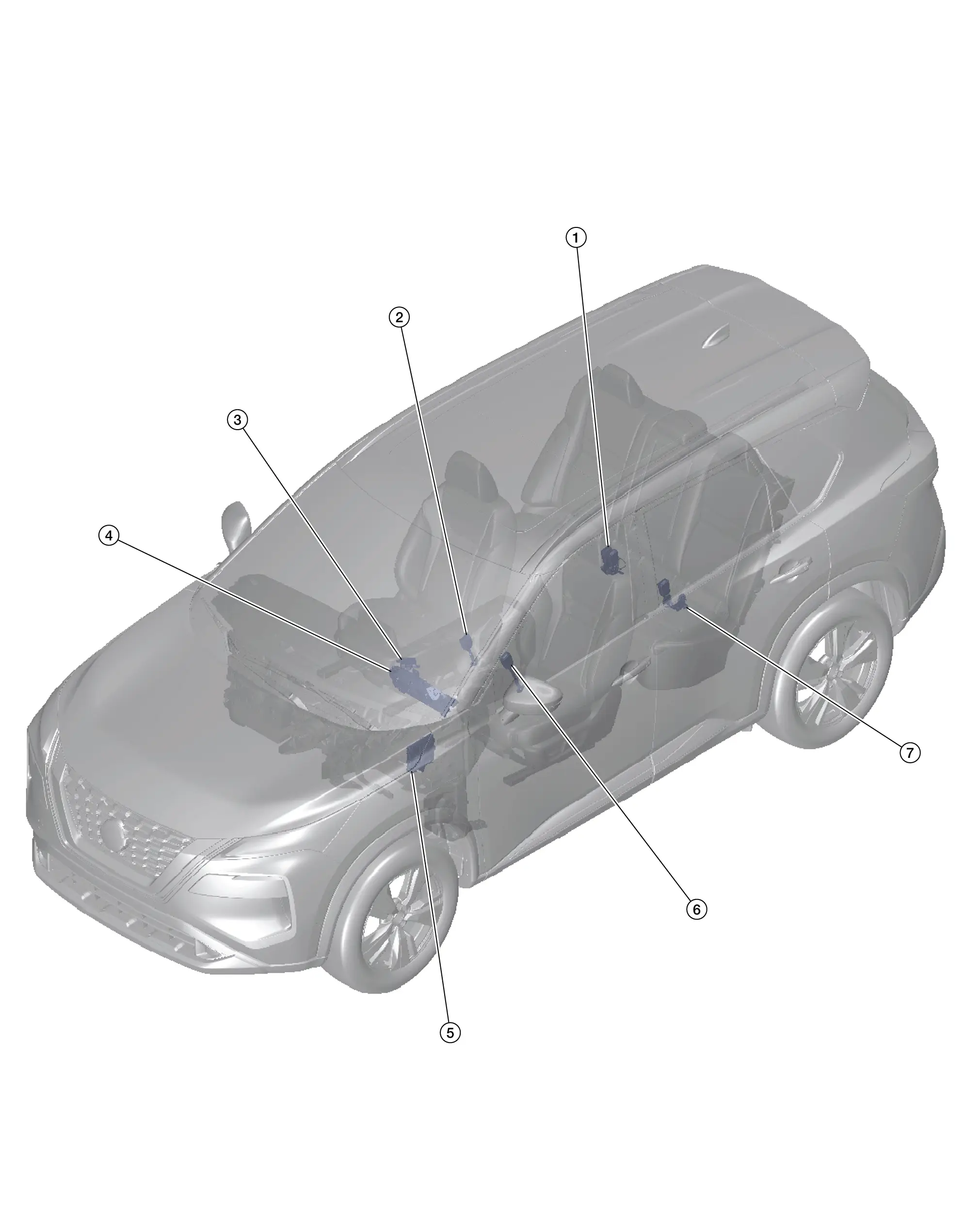 1
2
3
4
7
6
5