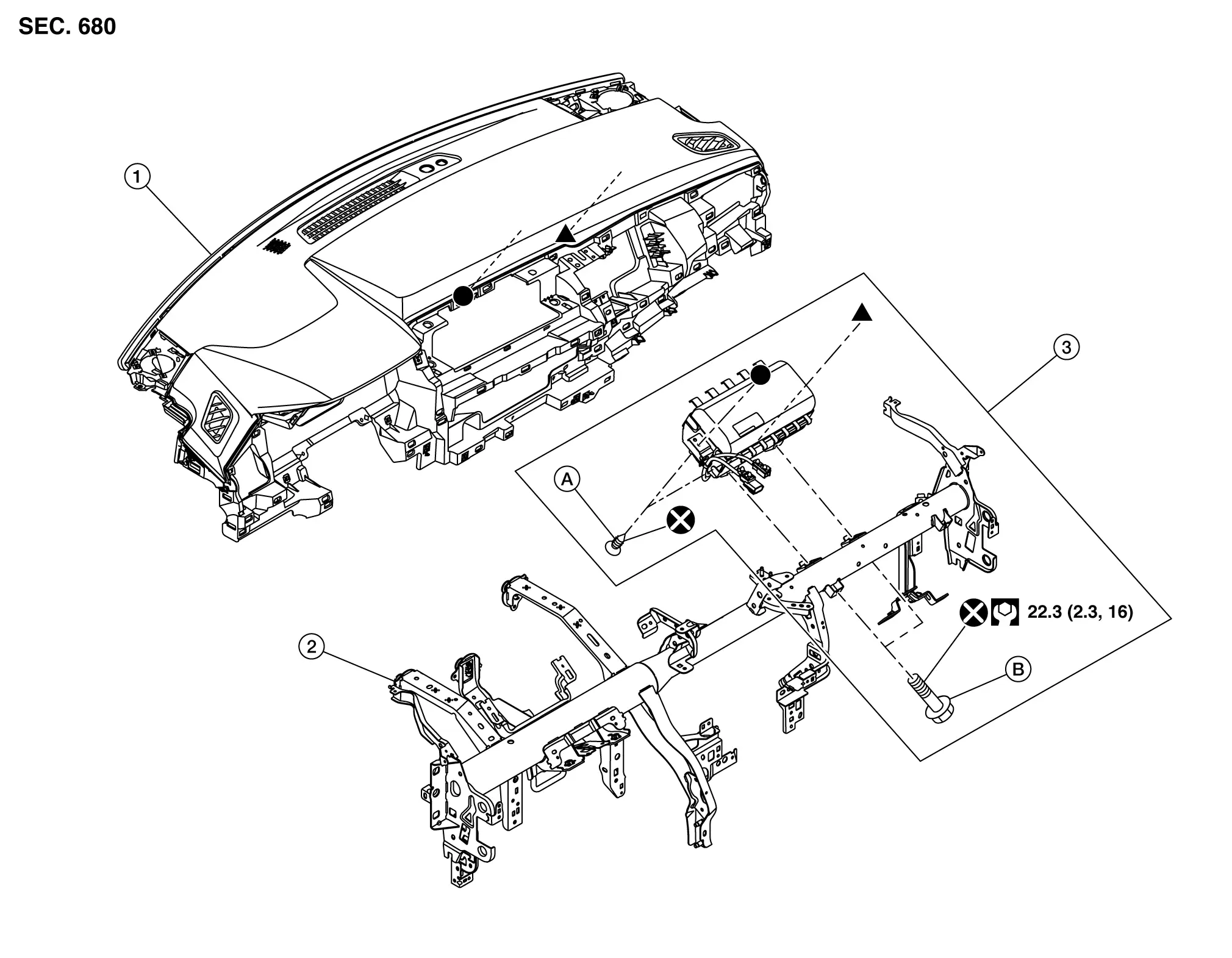 SEC. 680

1

3

A

22.3 (2.3, 16)

2

B