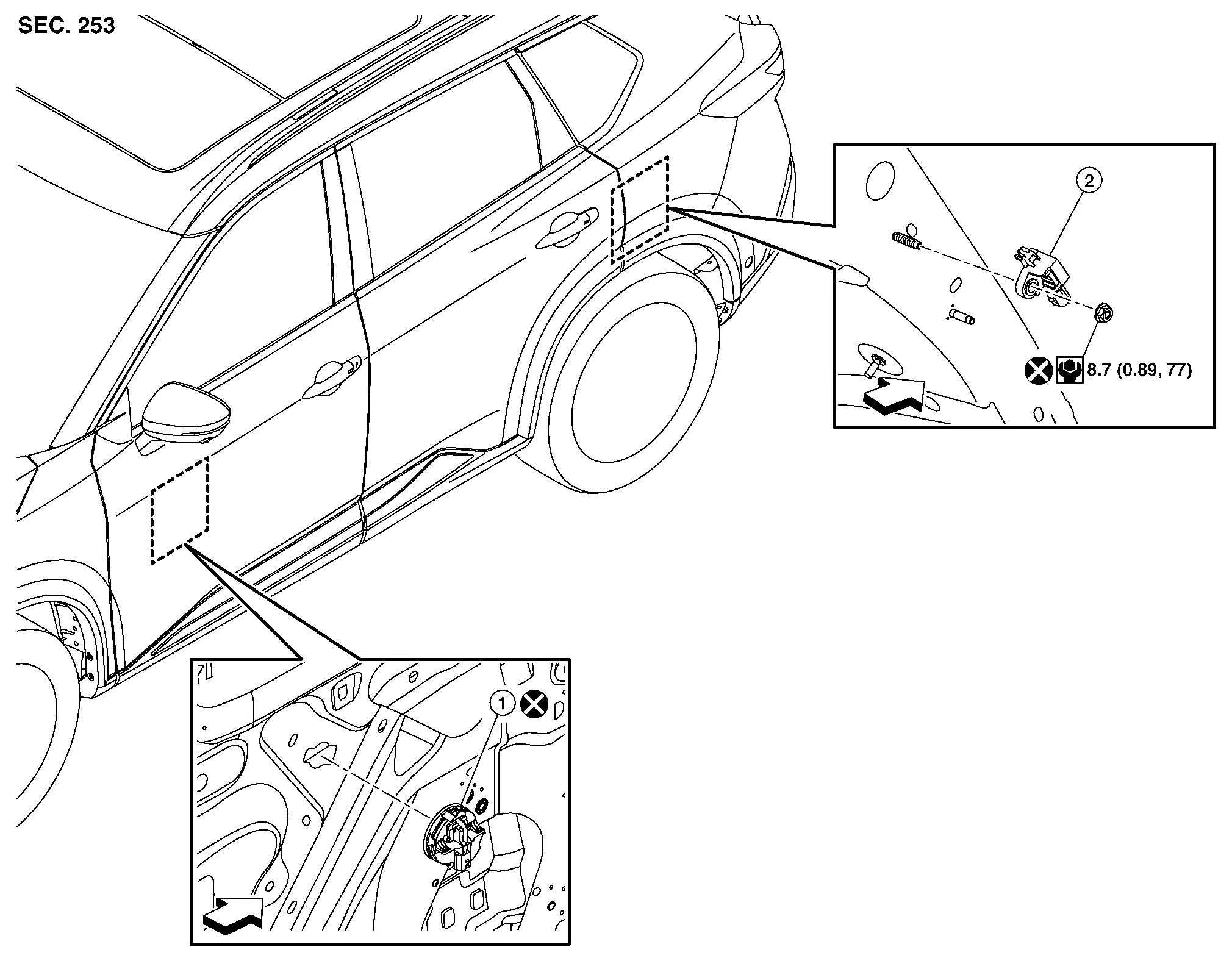 SEC. 253

2

8.7 (0.89, 77)

1