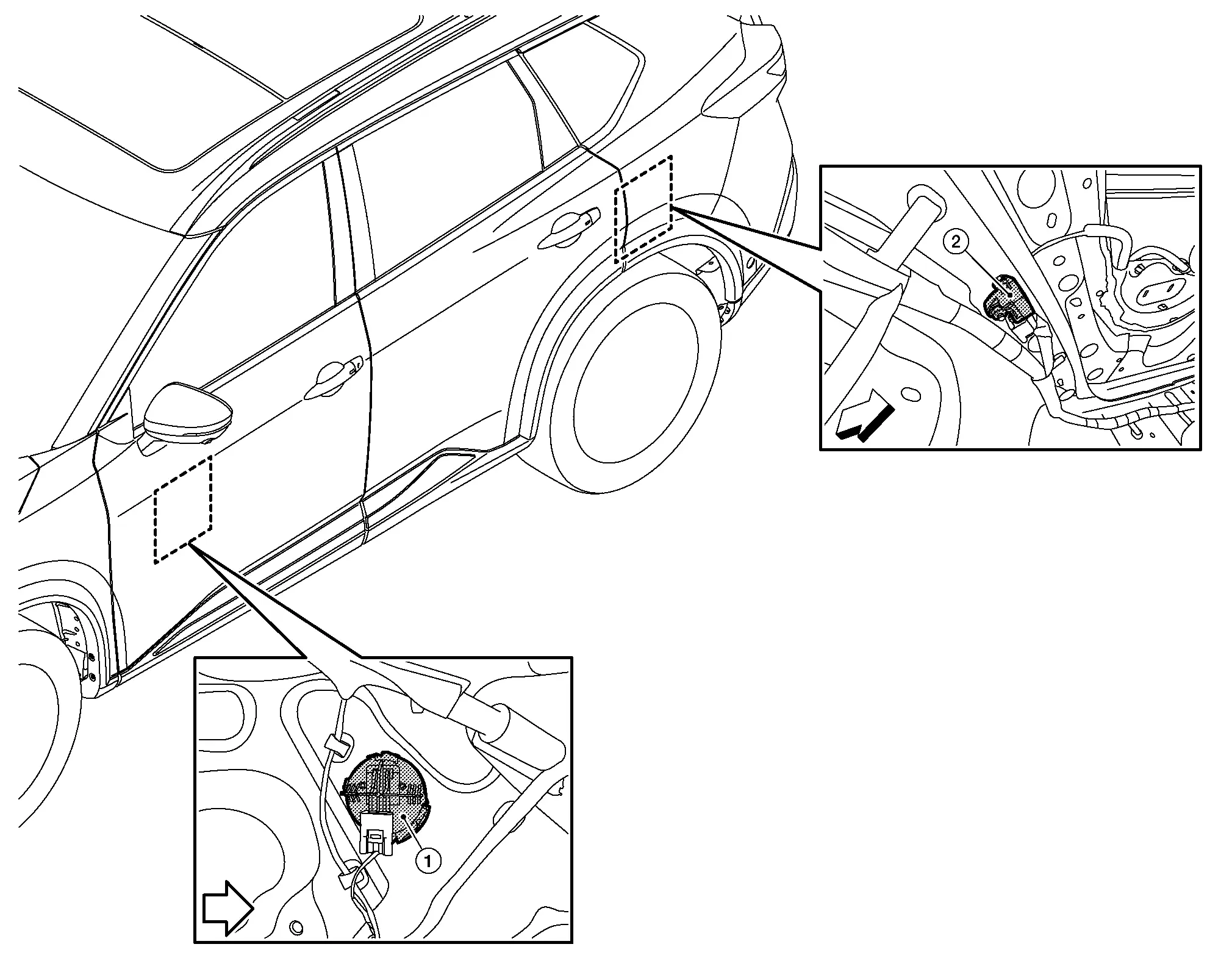 2

1