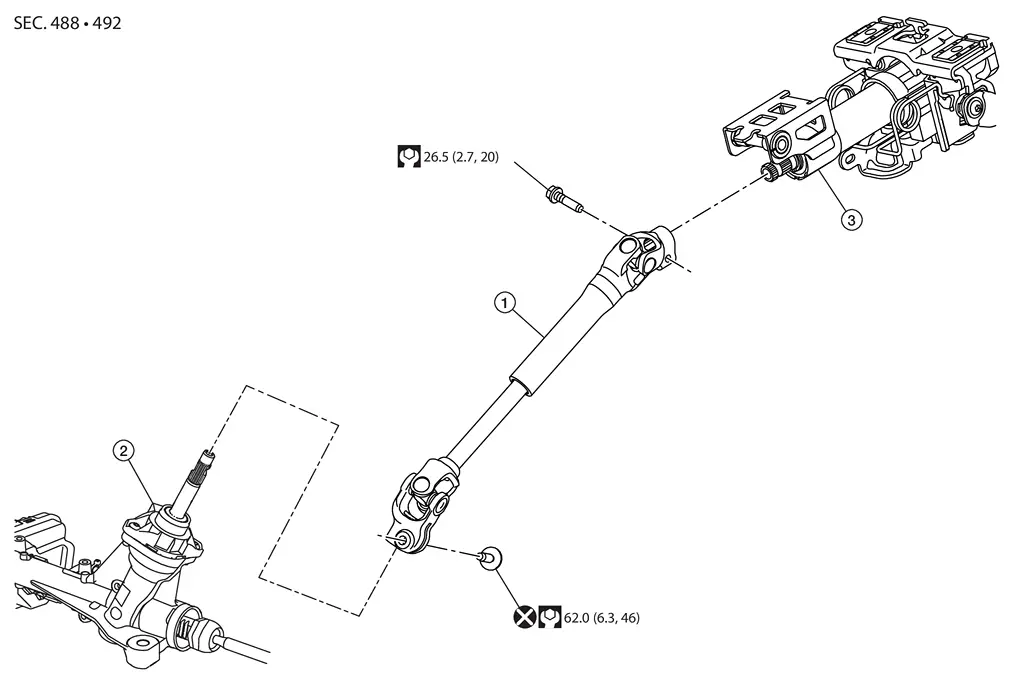 SEC. 488 • 492

26.5 (2.7, 20)

3

1

2

62.0 (6.3, 46)