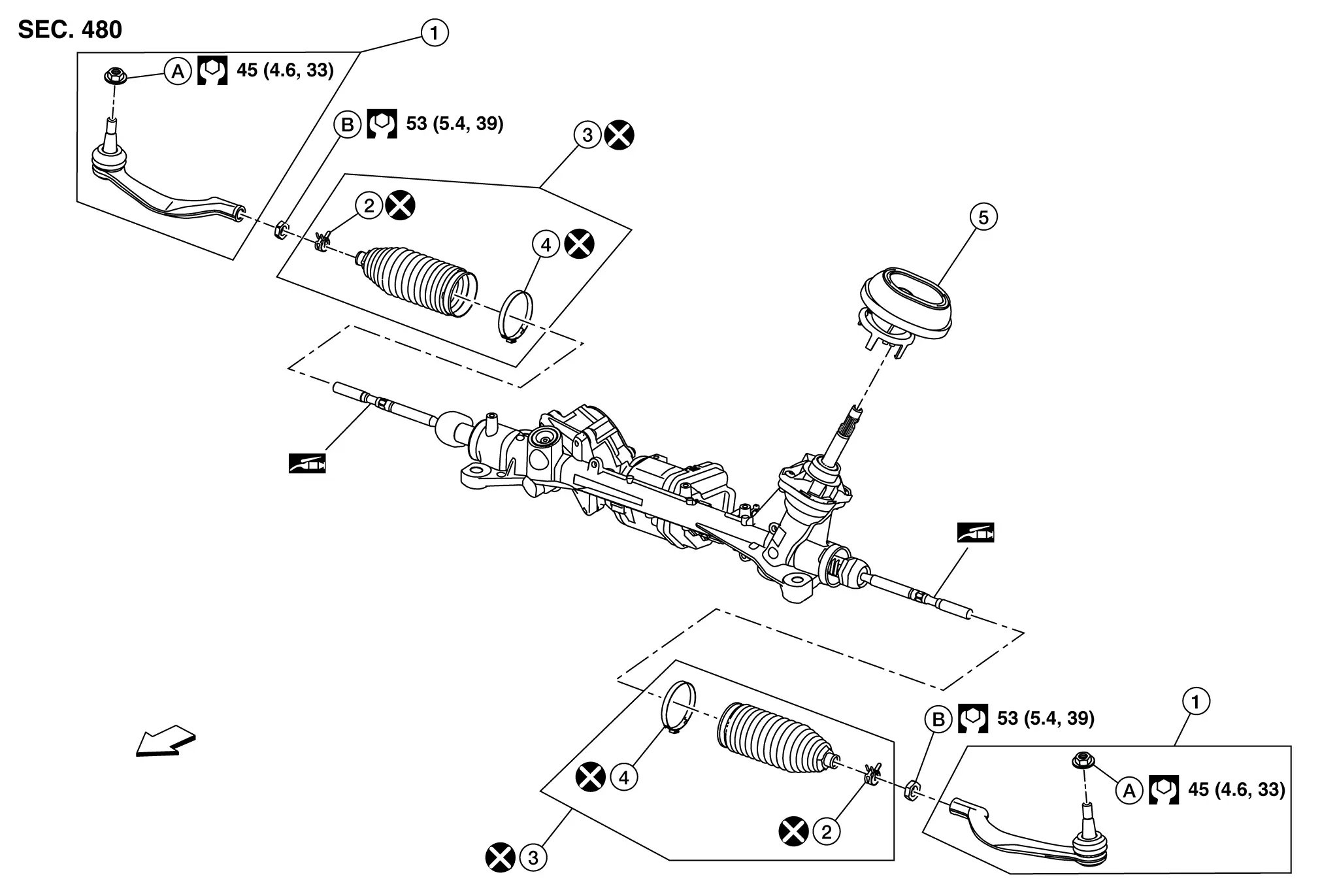 SEC. 480

1

A 45 (4.6, 33)

B 53 (5.4, 39)

3

2

4

5

B 53 (5.4, 39)

1

A 45 (4.6, 33)

4

2

3