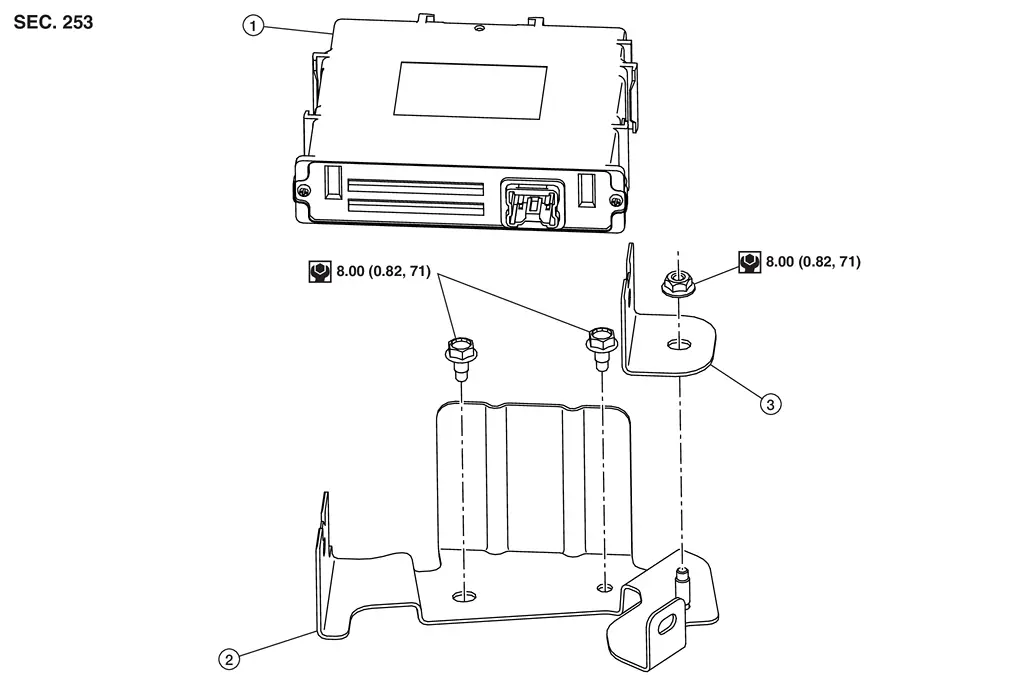 SEC. 253

1

8.00 (0.82, 71)

8.00 (0.82, 71)

3

2