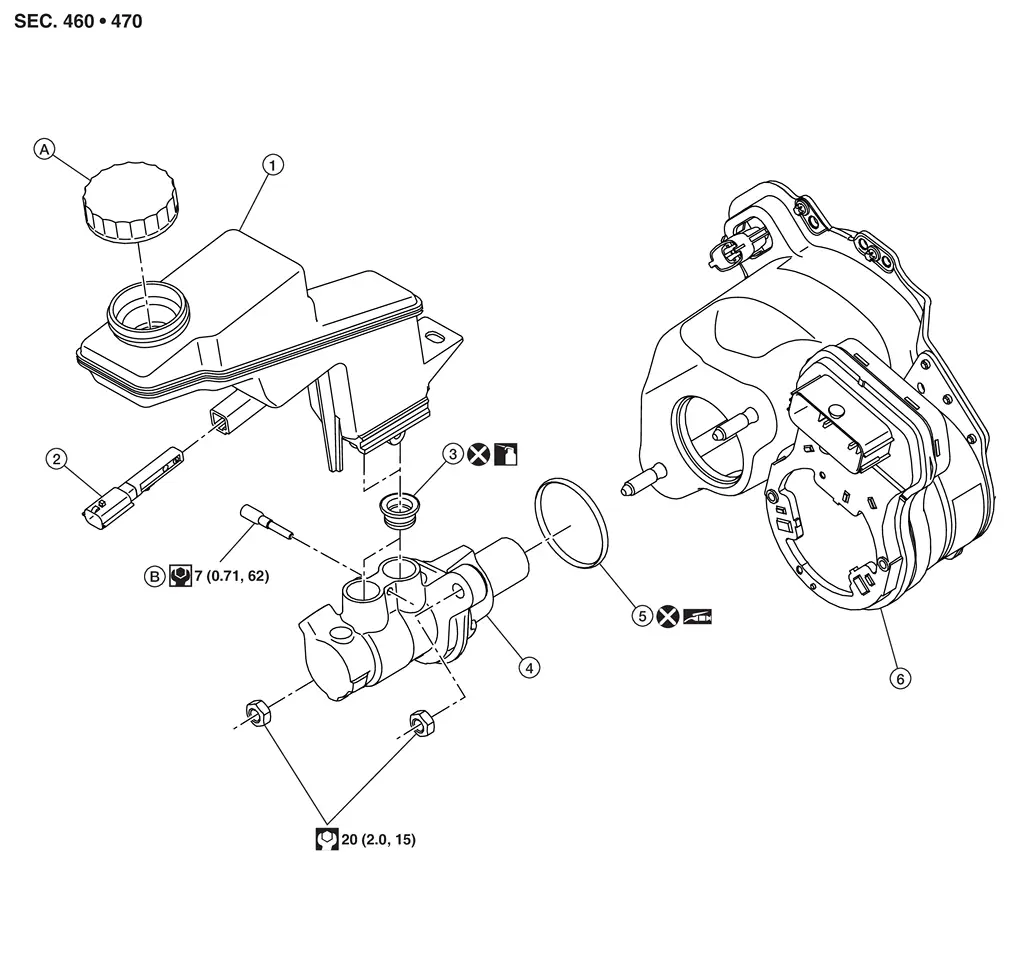 SEC. 460 • 470

A

1

2

3

B 7 (0.71, 62)

5

4

6

20 (2.0, 15)