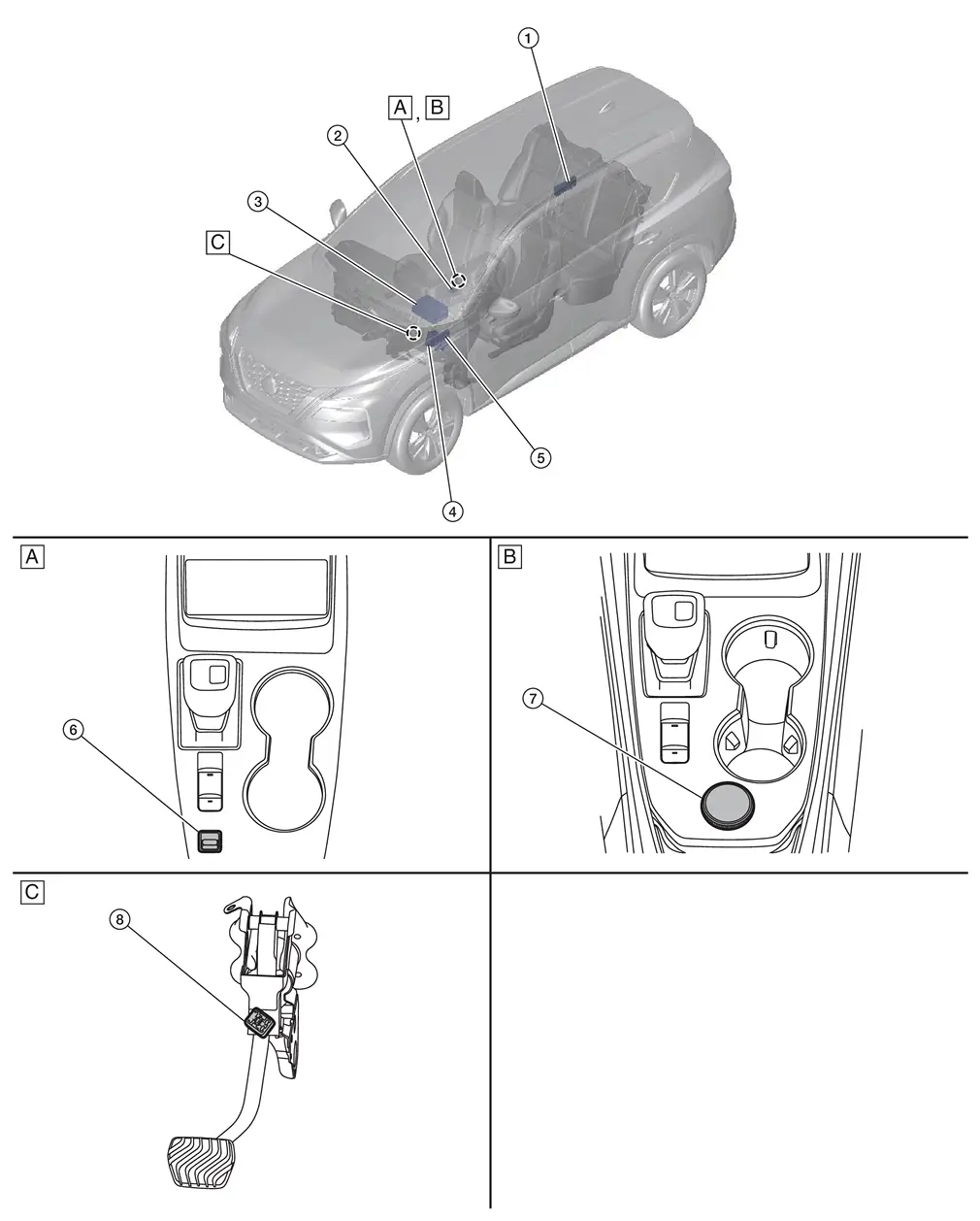 1
A, B
2
3
C
5
4

A
6

B
7

C
8