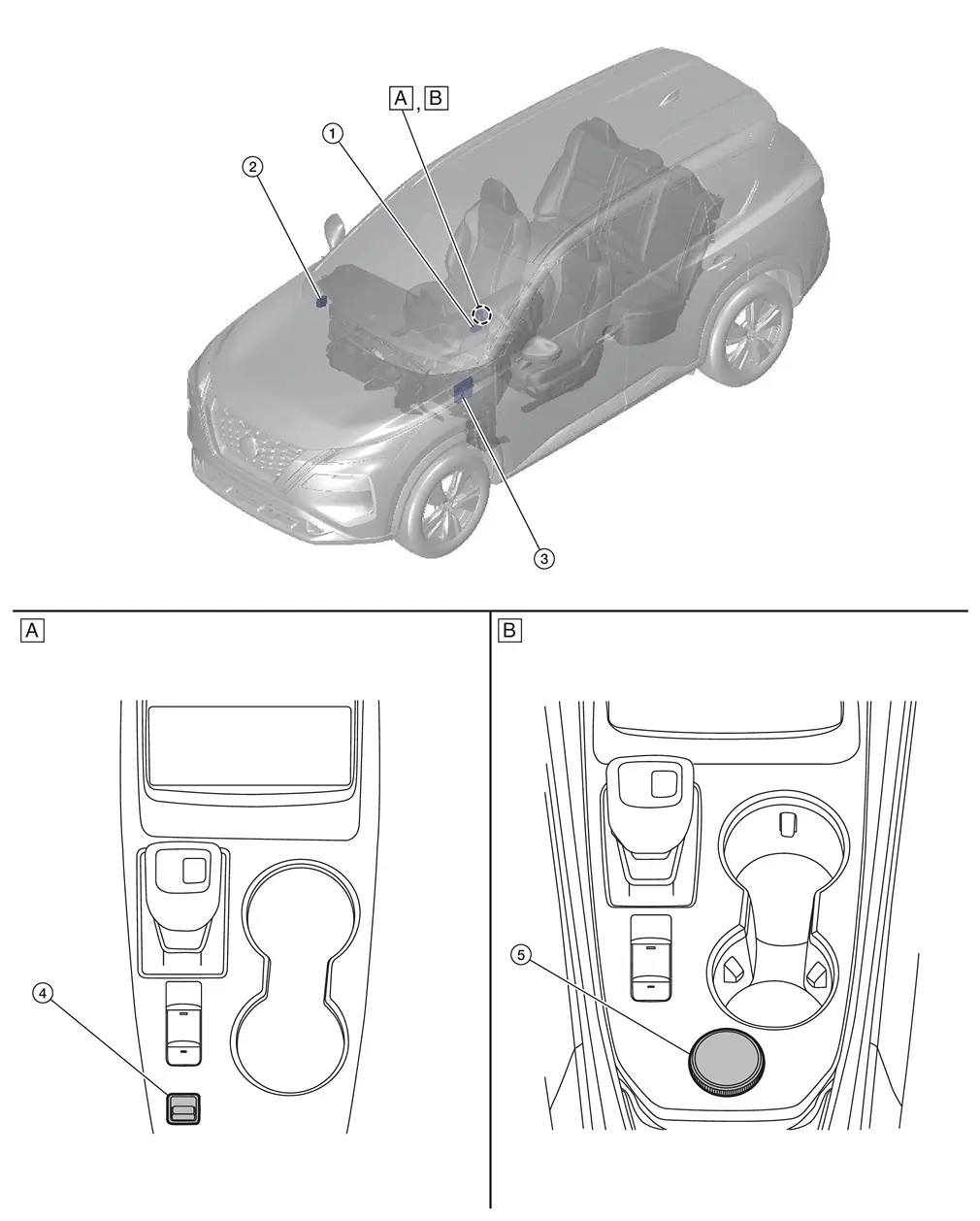 A, B

1

2

3

A

4

B

5