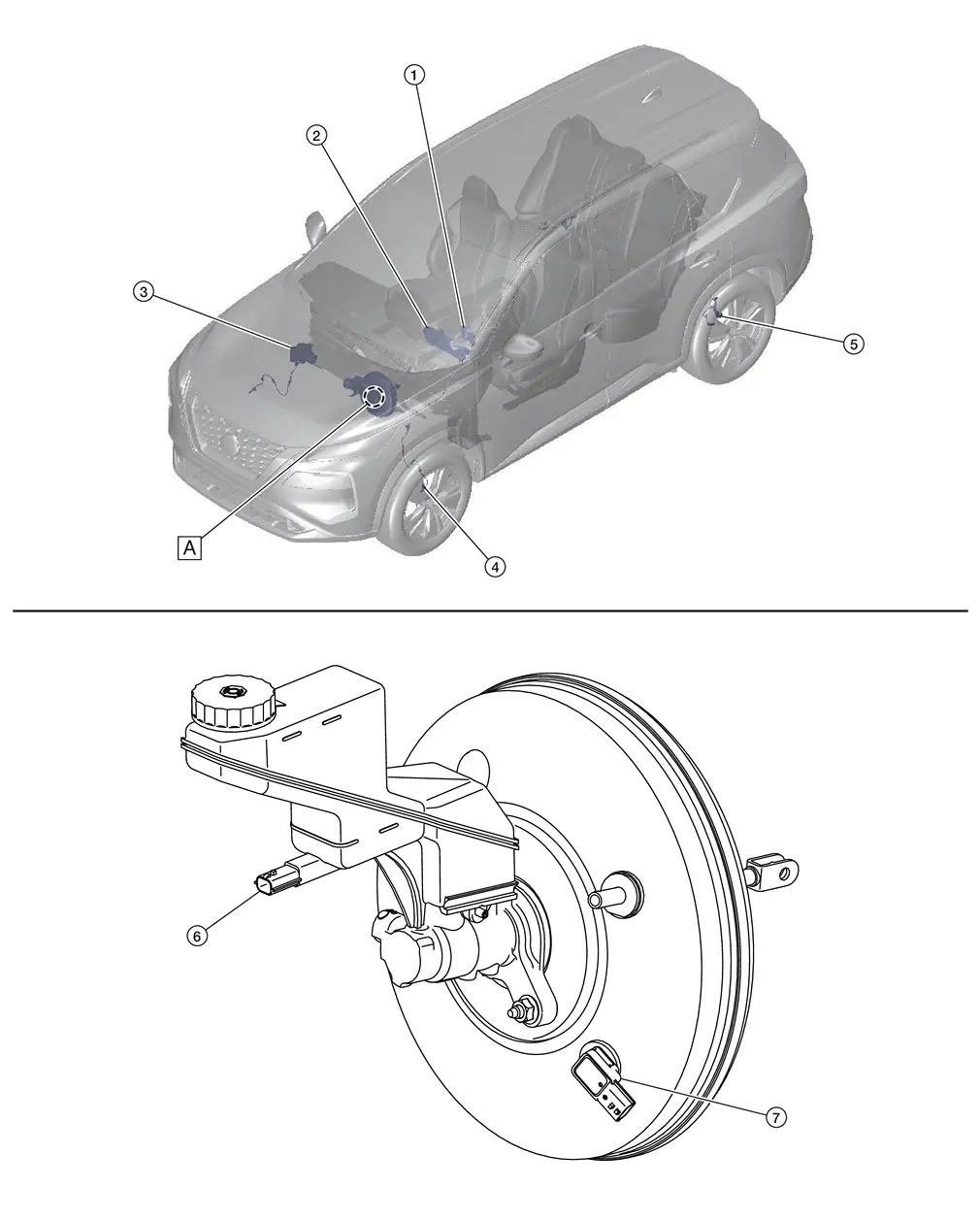 1
2
3
5
A
4
6
7