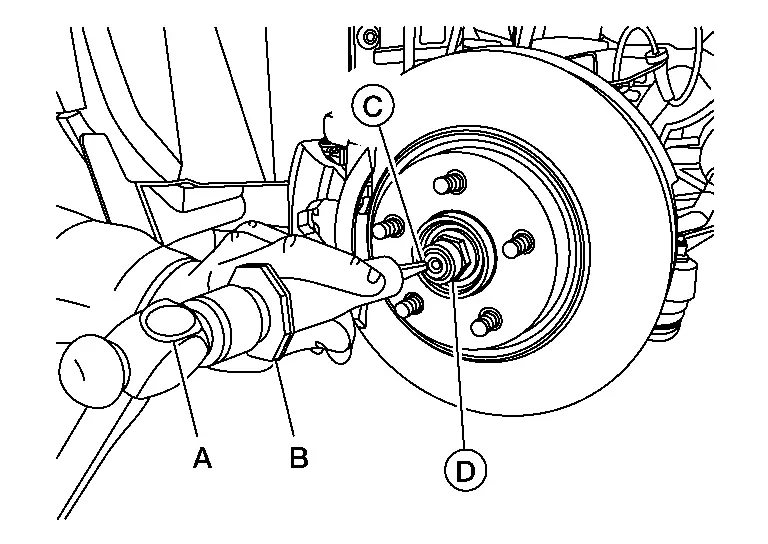 C
A
B
D