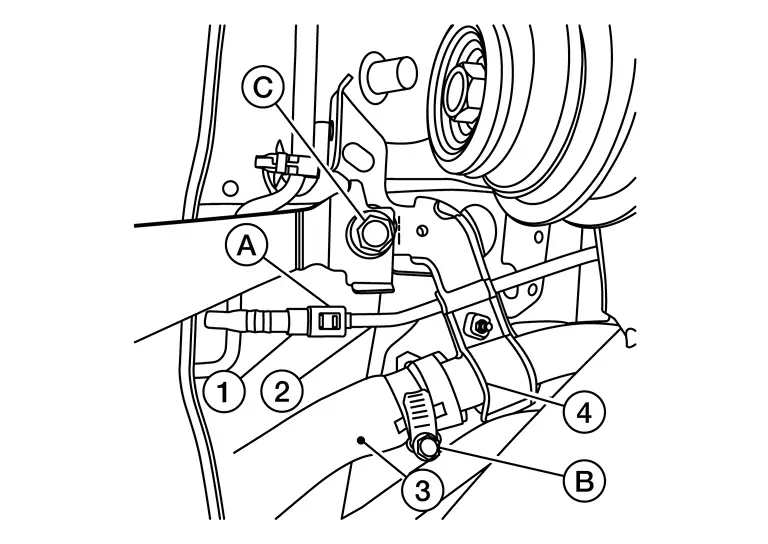 C
A
1
2
4
3
B