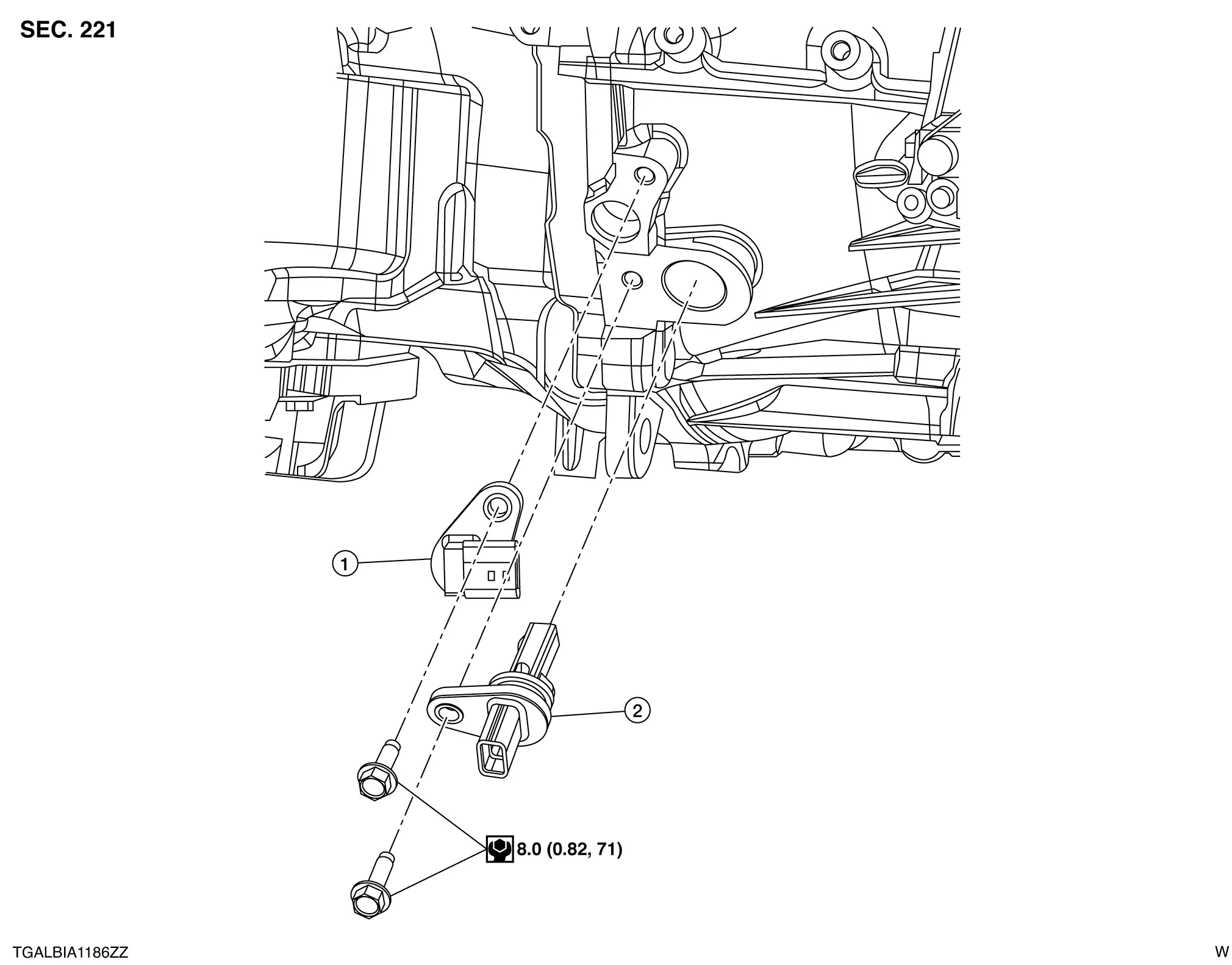 SEC. 221

1

2

8.0 (0.82, 71)

TGALBIA1186ZZ

W