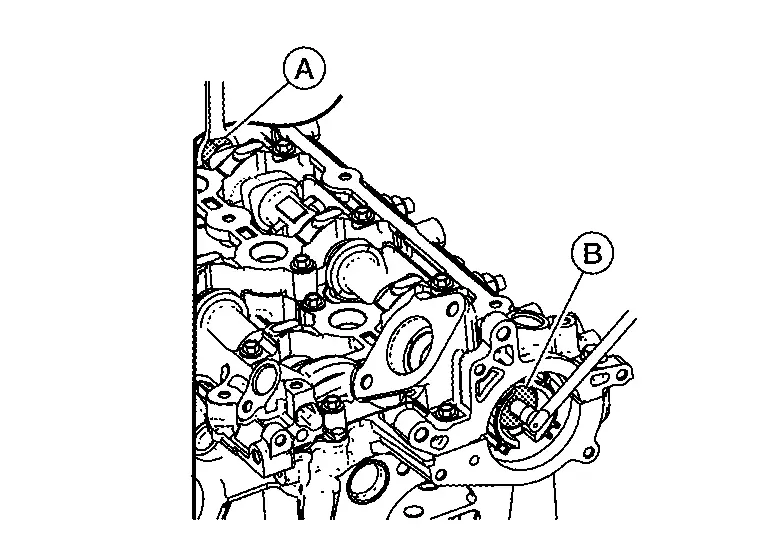 A
B