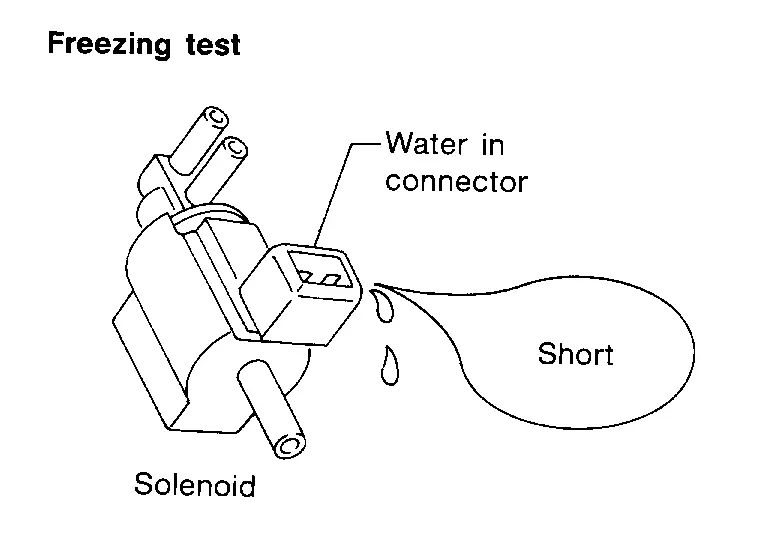 Freezing test

Water in connector

Short

Solenoid