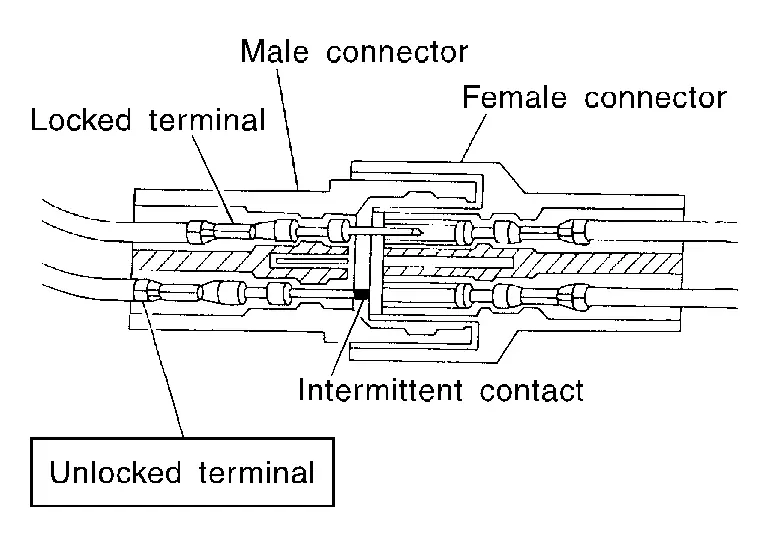 Male connector
Female connector
Locked terminal
Intermittent contact
Unlocked terminal