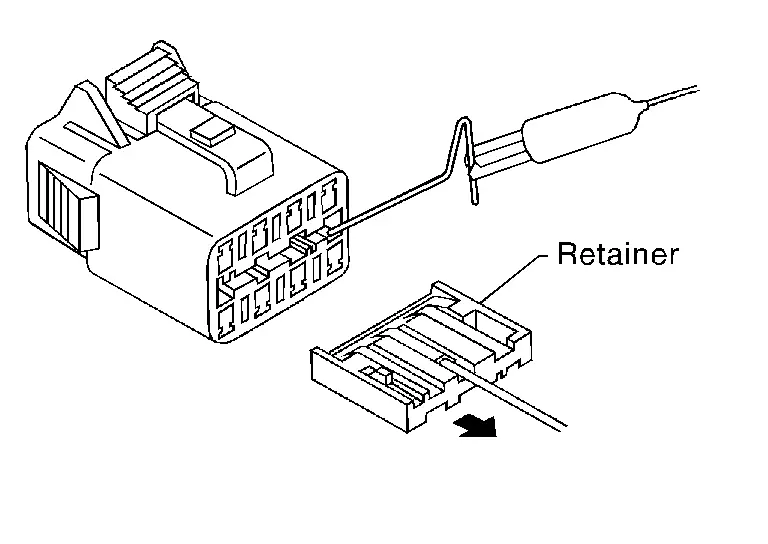 Retainer