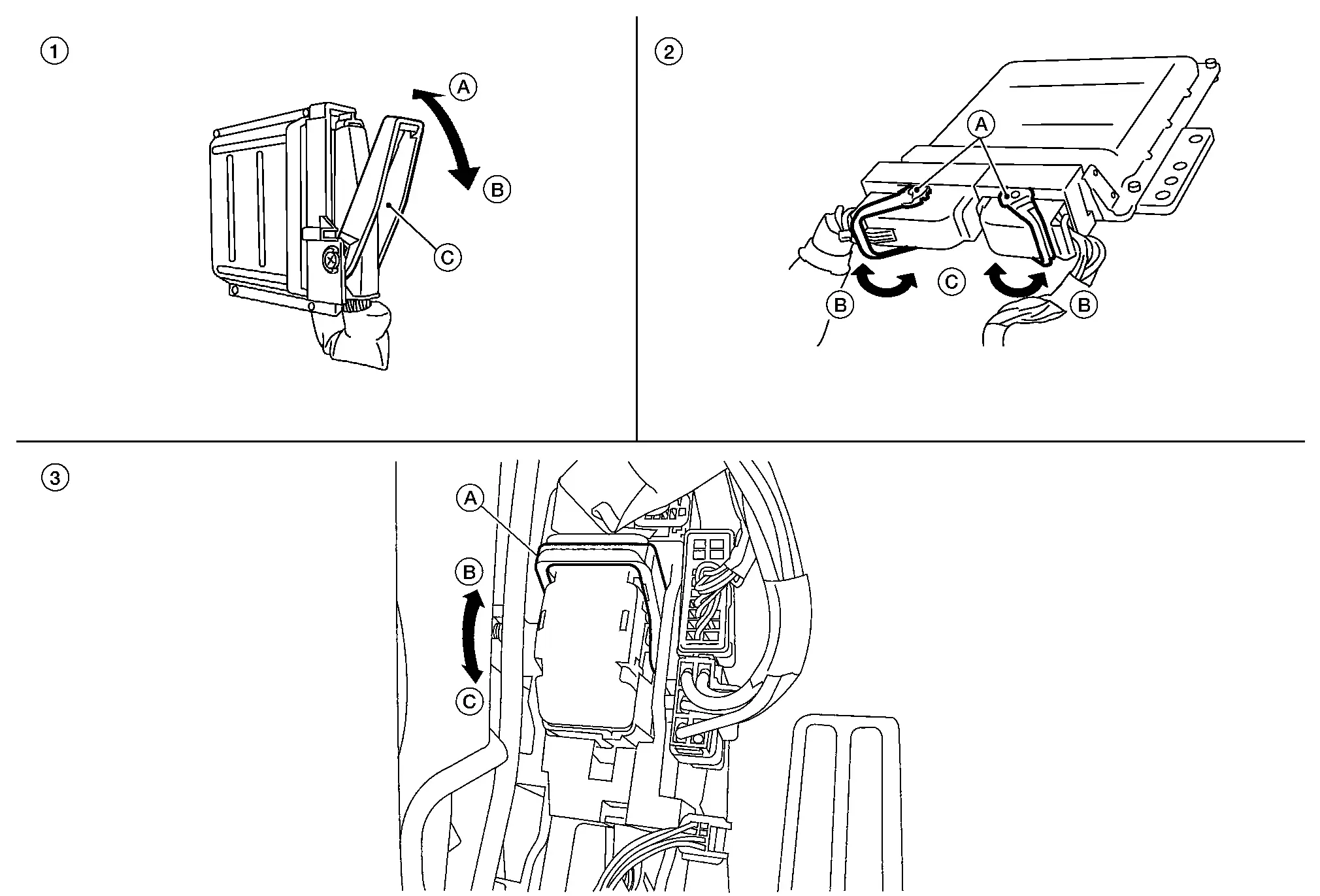 1
A
B
C

2
A
B
C
B

3
A
B
C