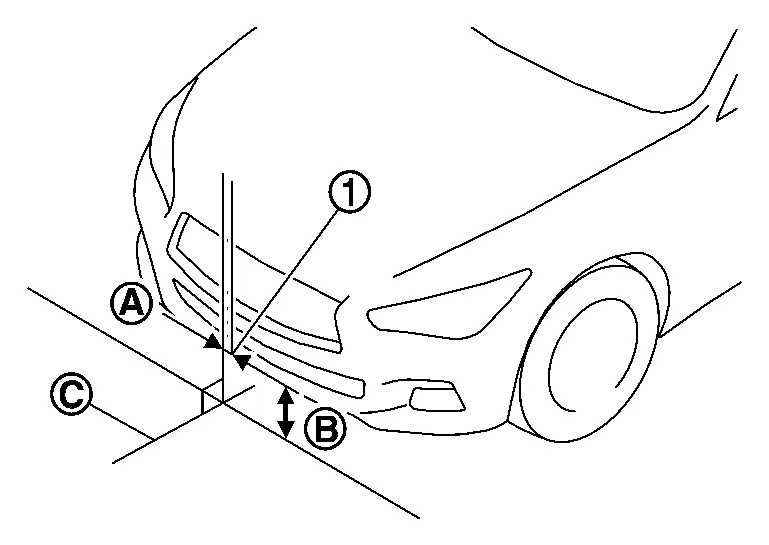 1
A
C
B