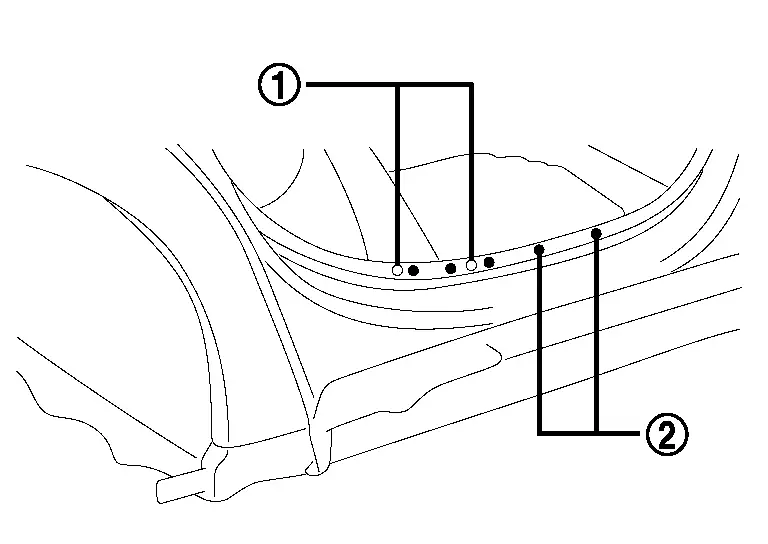 ①
②