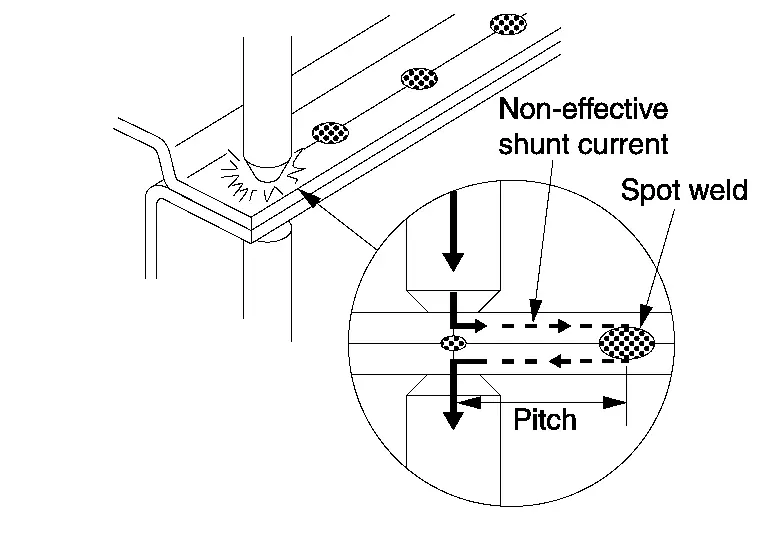 Non-effective shunt current

Spot weld

Pitch