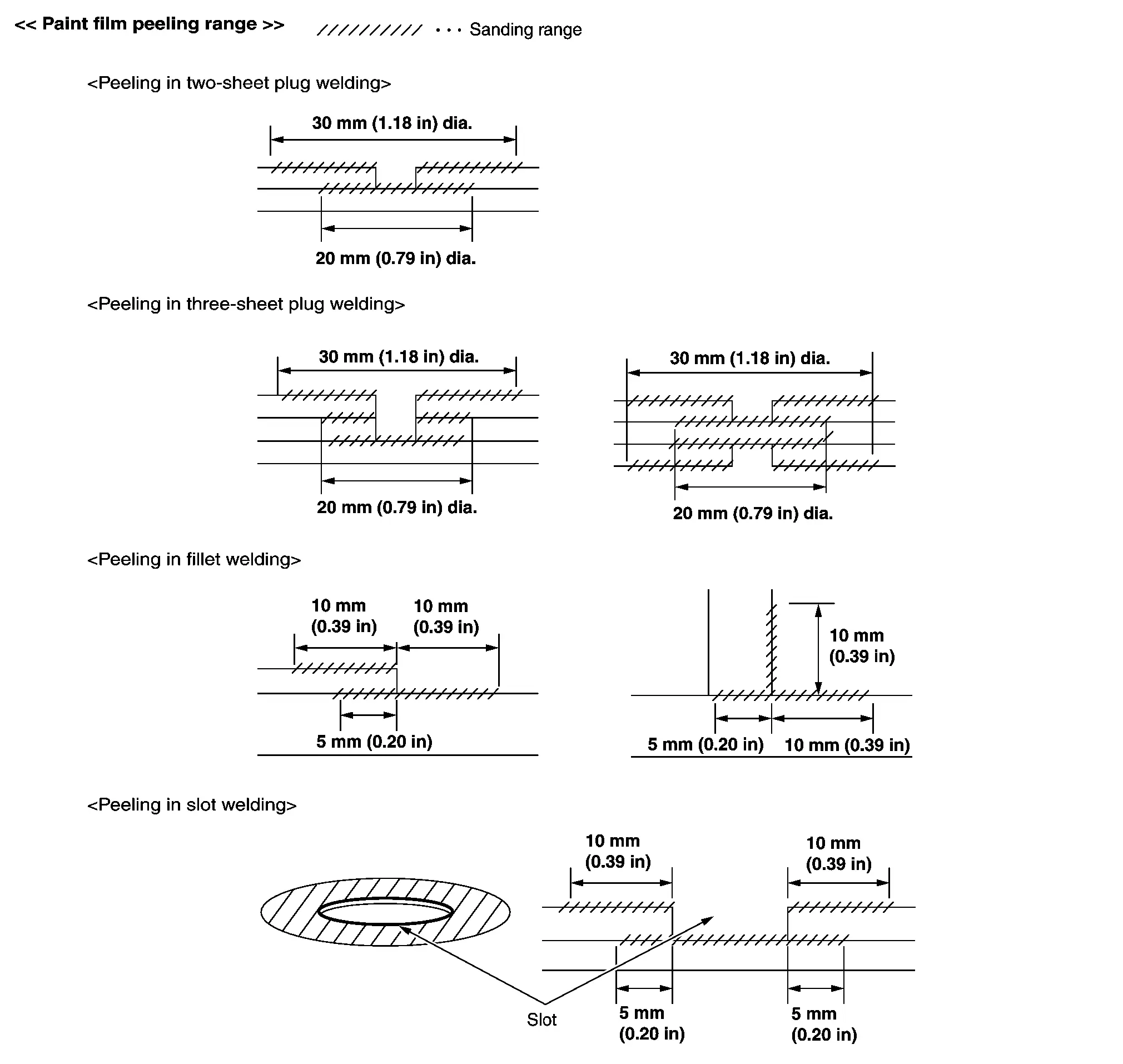 << Paint film peeling range >>

/////////// · · · Sanding range

<Peeling in two-sheet plug welding>

30 mm (1.18 in) dia.

20 mm (0.79 in) dia.

<Peeling in three-sheet plug welding>

30 mm (1.18 in) dia.

20 mm (0.79 in) dia.

30 mm (1.18 in) dia.

20 mm (0.79 in) dia.

<Peeling in fillet welding>

10 mm (0.39 in)

10 mm (0.39 in)

5 mm (0.20 in)

10 mm (0.39 in)

5 mm (0.20 in)

10 mm (0.39 in)

<Peeling in slot welding>

10 mm (0.39 in)

10 mm (0.39 in)

Slot

5 mm (0.20 in)

5 mm (0.20 in)