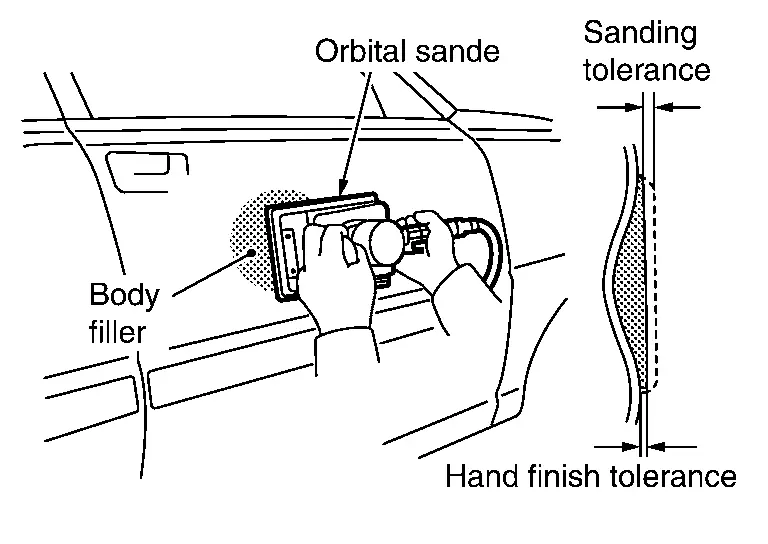 Orbital sande

Sanding tolerance

Body filler

Hand finish tolerance