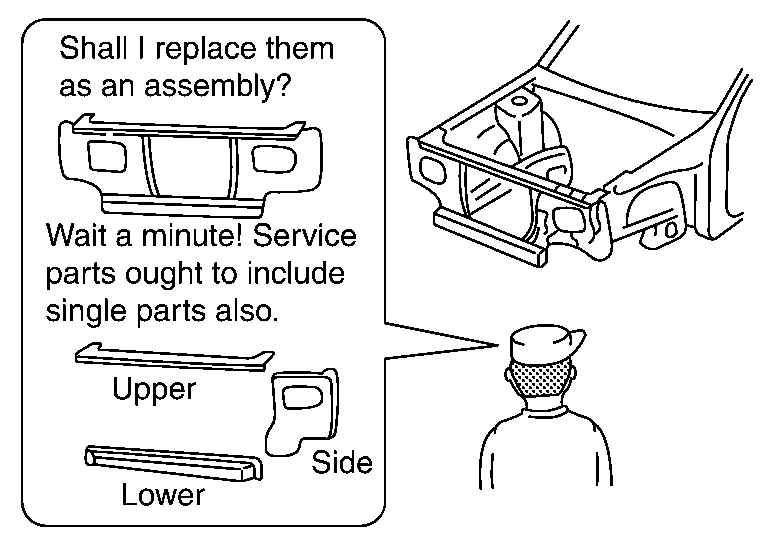 Shall I replace them as an assembly?

Wait a minute! Service parts ought to include single parts also.

Upper

Side

Lower