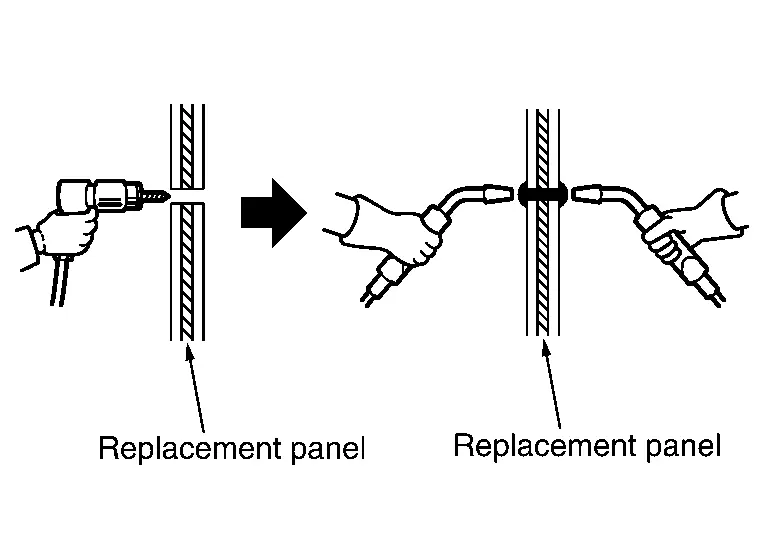 Replacement panel

Replacement panel