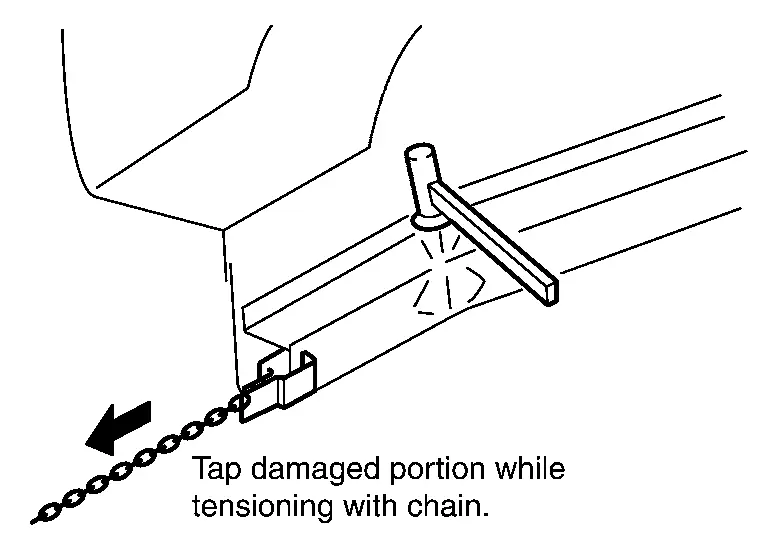 Tap damaged portion while tensioning with chain.