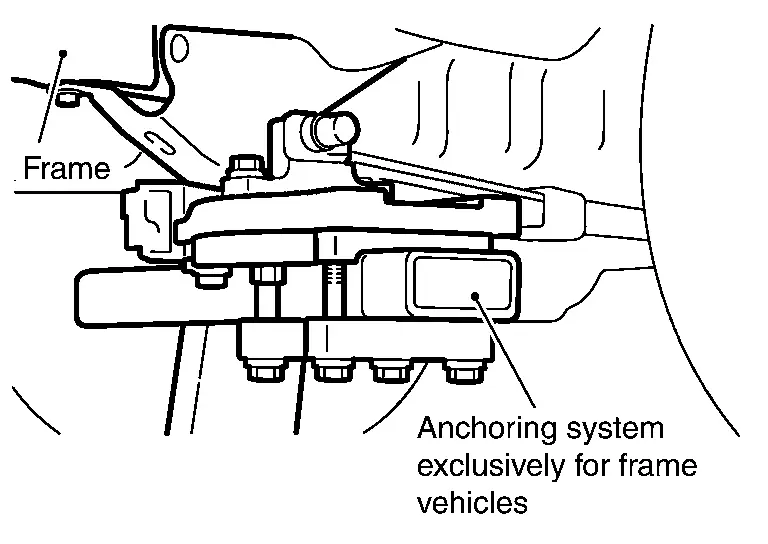 Frame

Anchoring system exclusively for frame vehicles