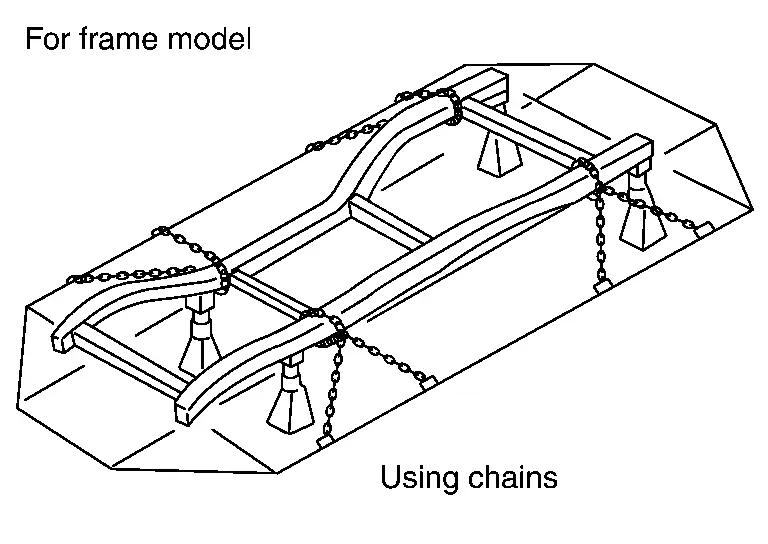 For frame model

Using chains