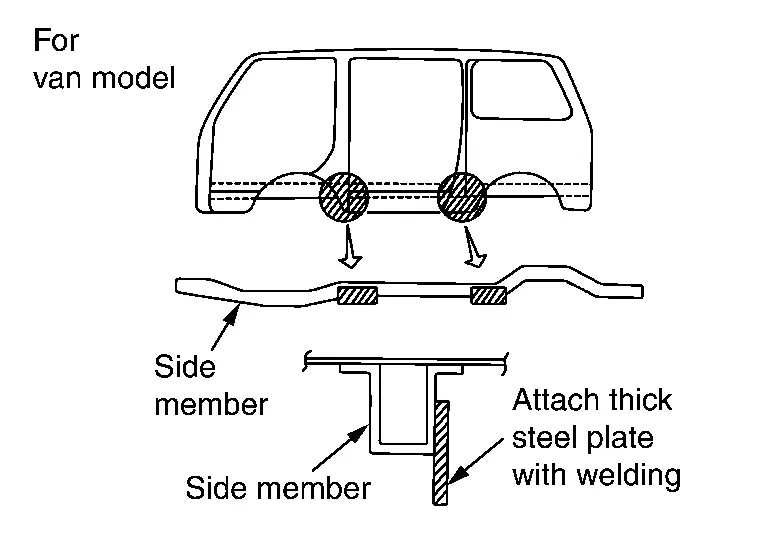 For van model

Side member

Side member

Attach thick steel plate with welding