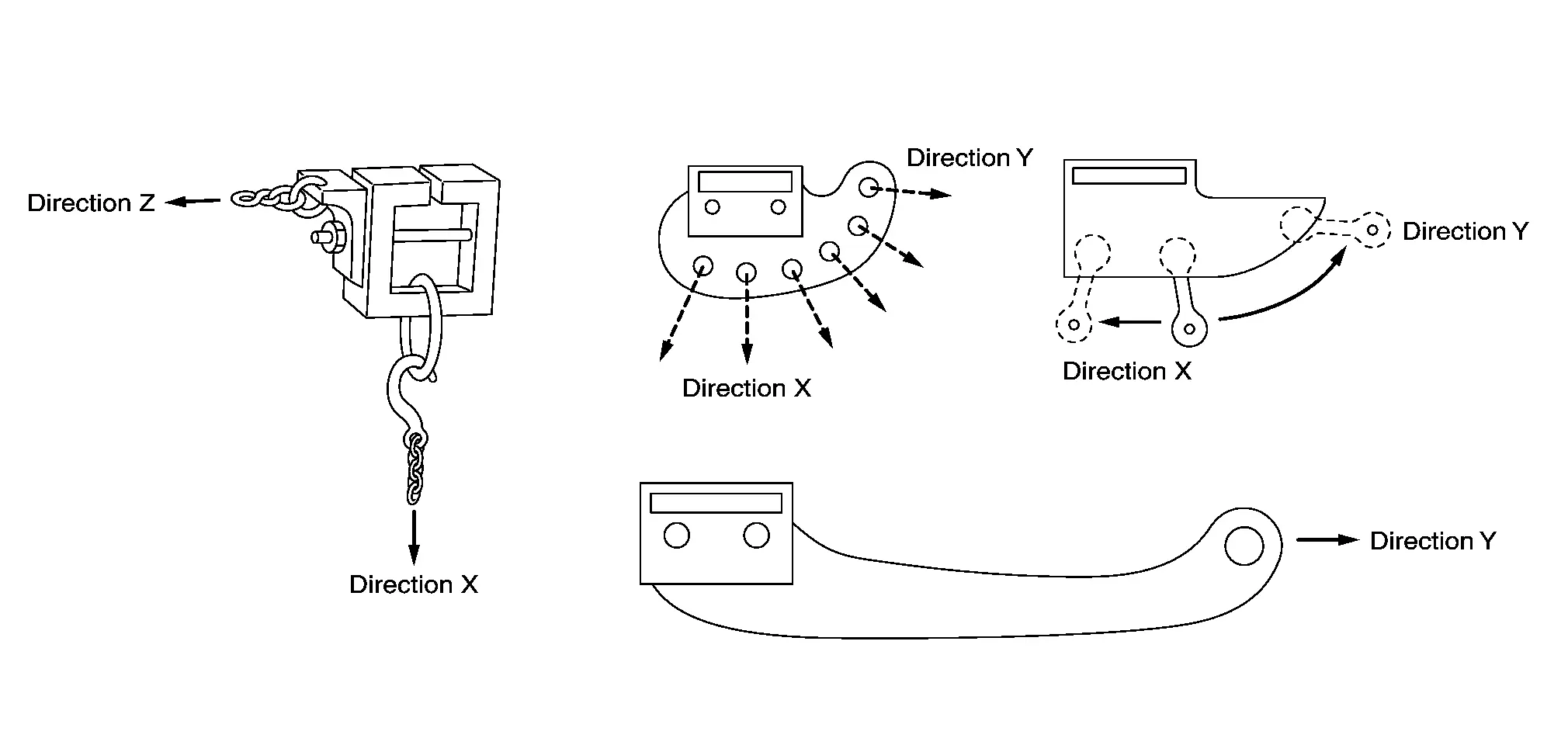 Direction Z

Direction X

Direction Y

Direction X

Direction Y

Direction X

Direction Y