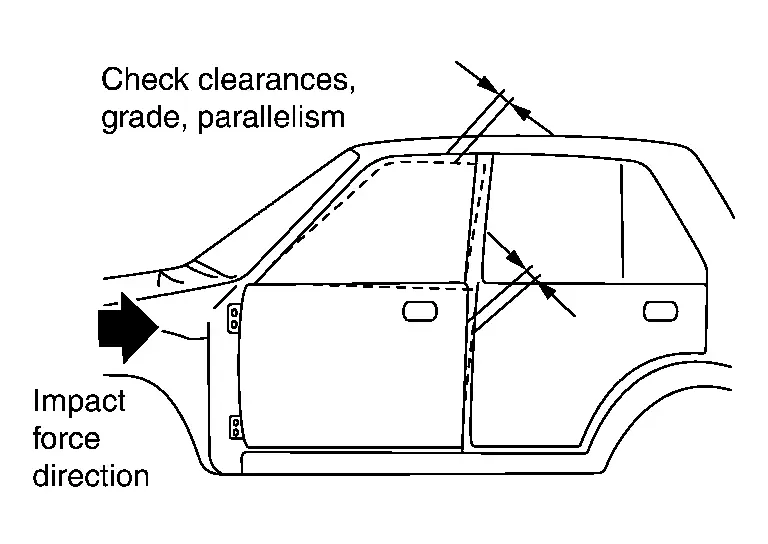 Check clearances, grade, parallelism

Impact force direction