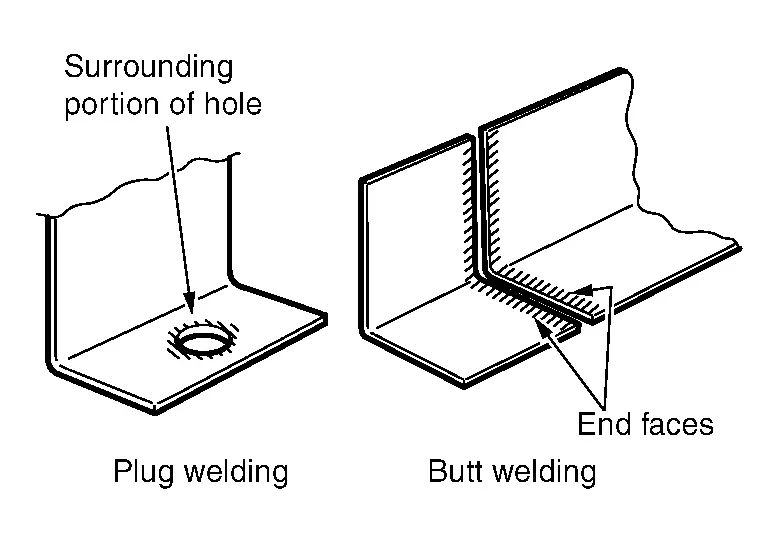 Surrounding portion of hole

End faces

Plug welding

Butt welding