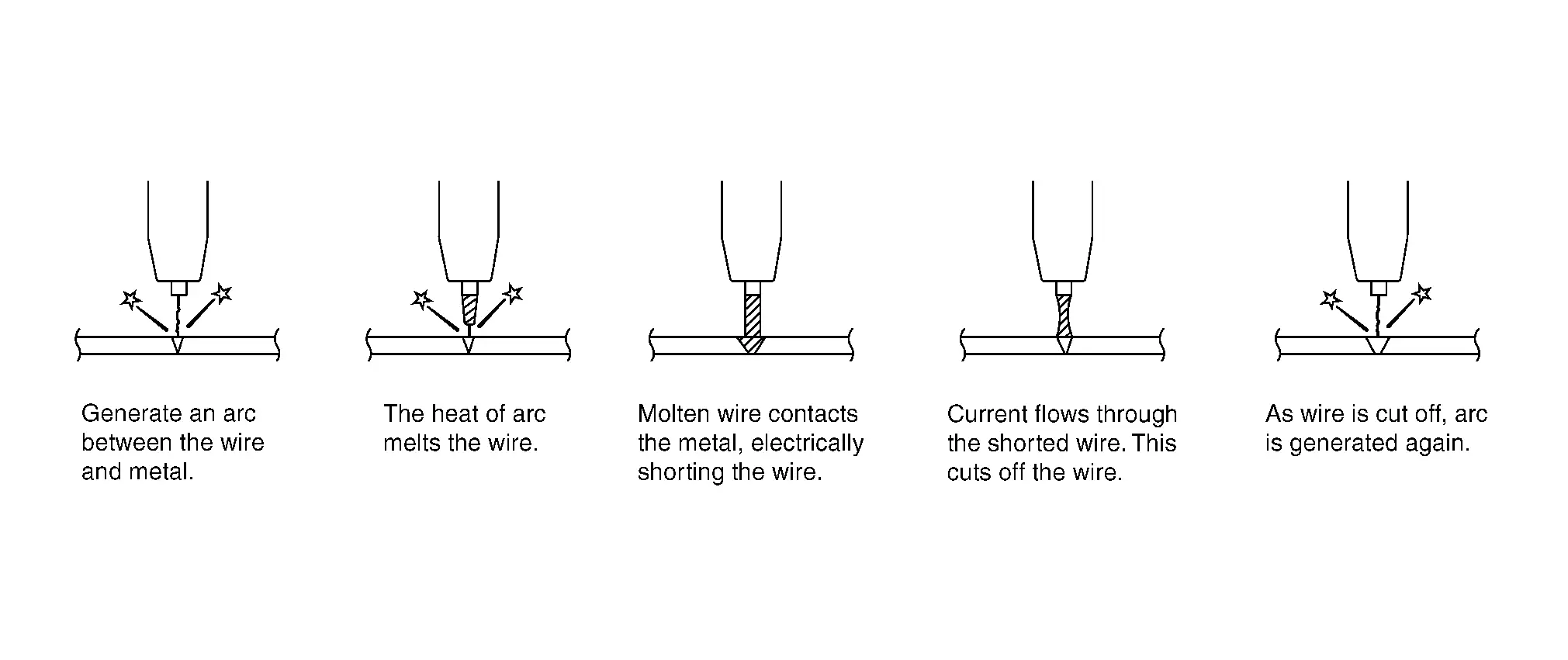 Generate an arc between the wire and metal.

The heat of arc melts the wire.

Molten wire contacts the metal, electrically shorting the wire.

Current flows through the shorted wire. This cuts off the wire.

As wire is cut off, arc is generated again.