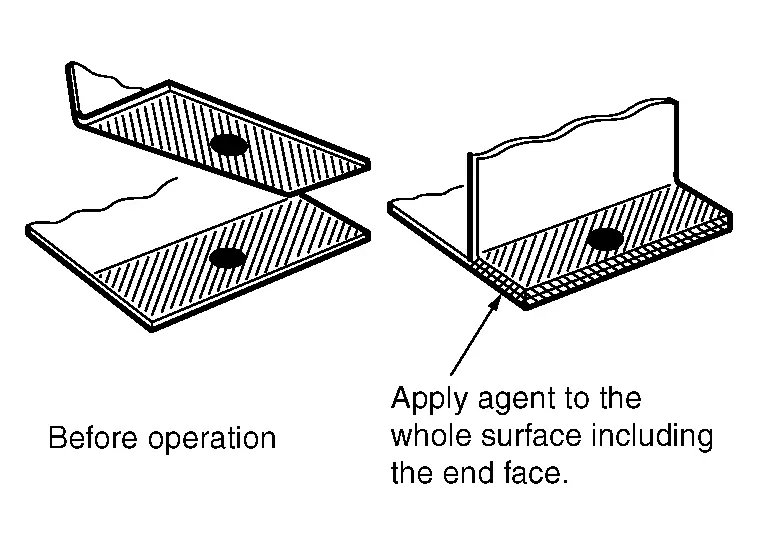 Before operation

Apply agent to the whole surface including the end face.