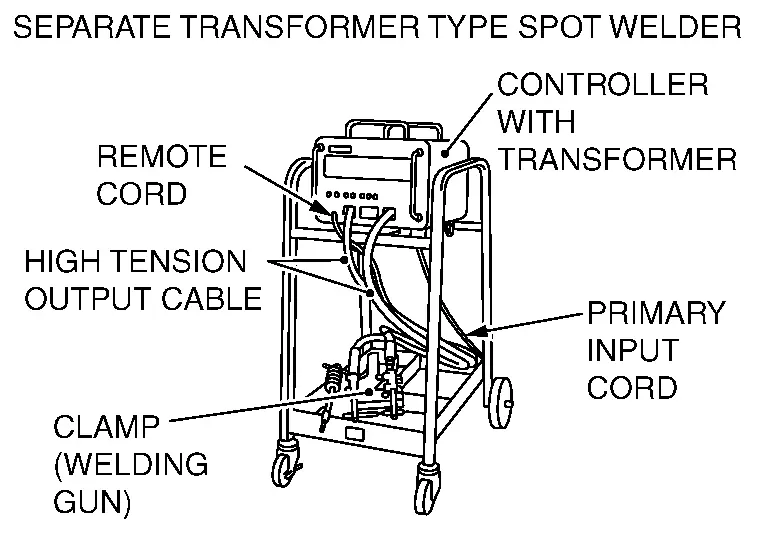 SEPARATE TRANSFORMER TYPE SPOT WELDER

CONTROLLER WITH TRANSFORMER

REMOTE CORD

HIGH TENSION OUTPUT CABLE

PRIMARY INPUT CORD

CLAMP (WELDING GUN)