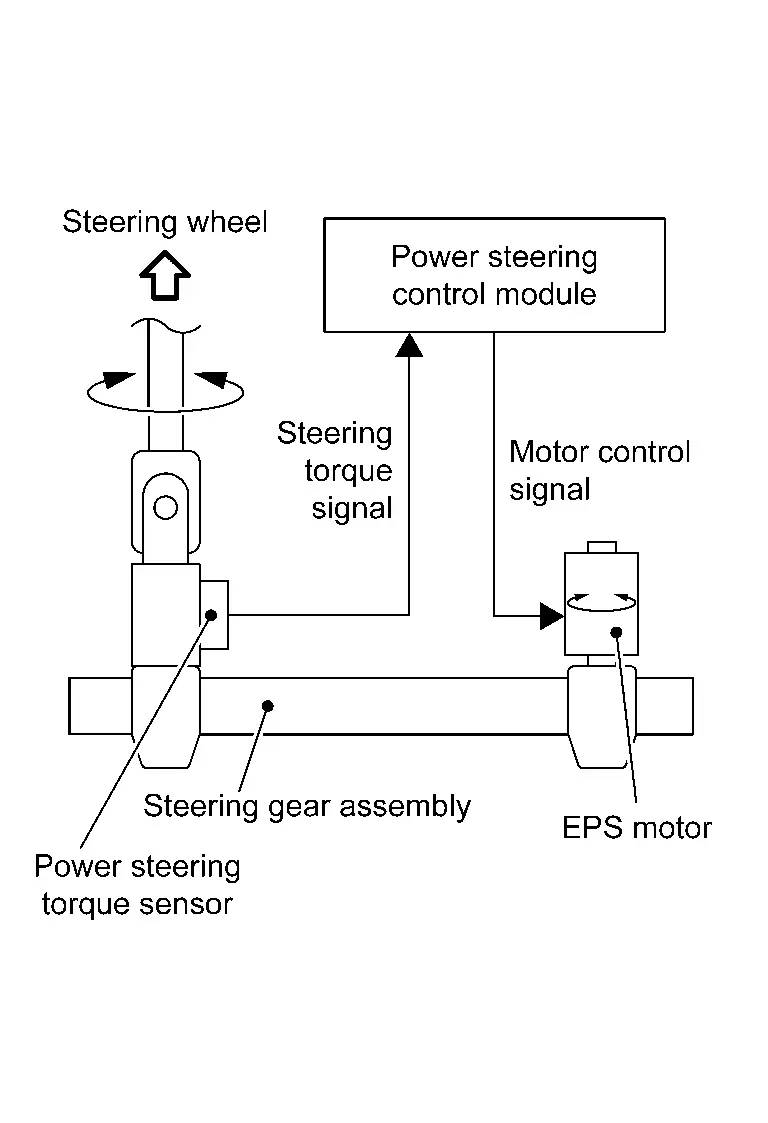 Steering wheel

Power steering control module

Steering torque signal

Motor control signal

Steering gear assembly

EPS motor

Power steering torque sensor