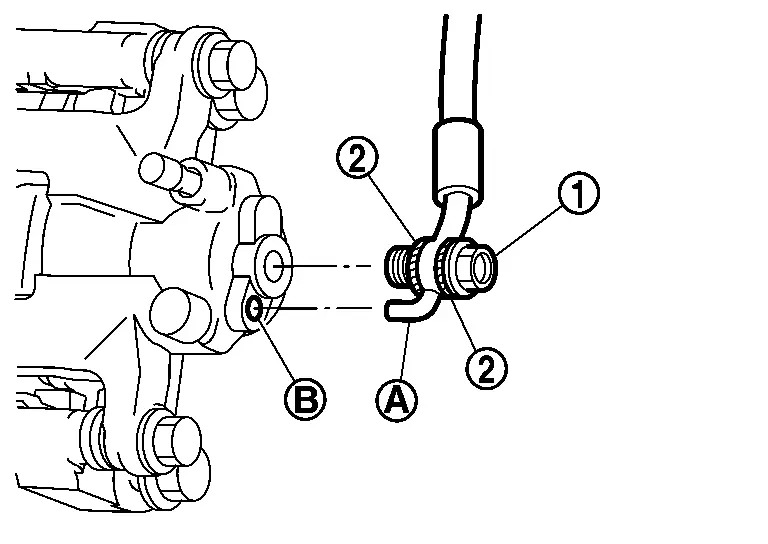 2
1
2
B
A