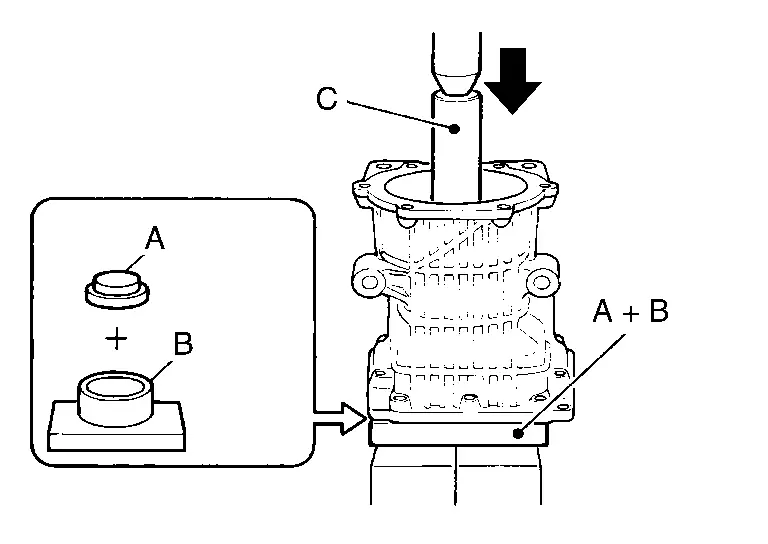 C

A

+

B

A + B