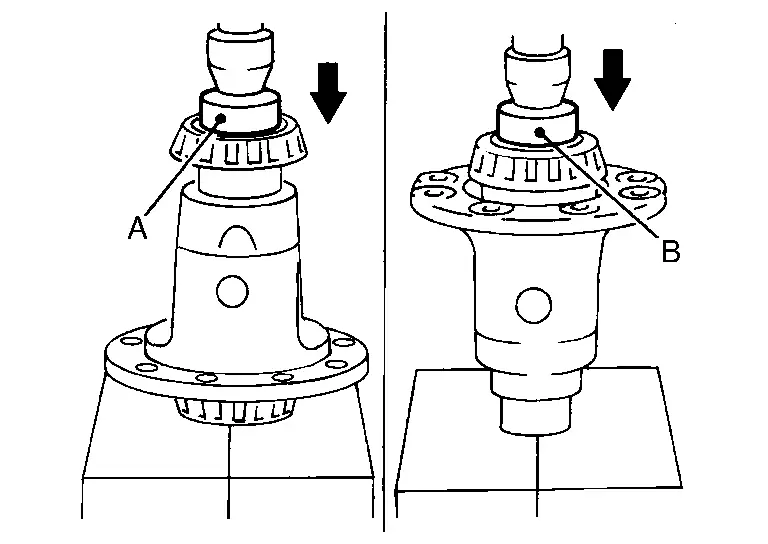 A

B