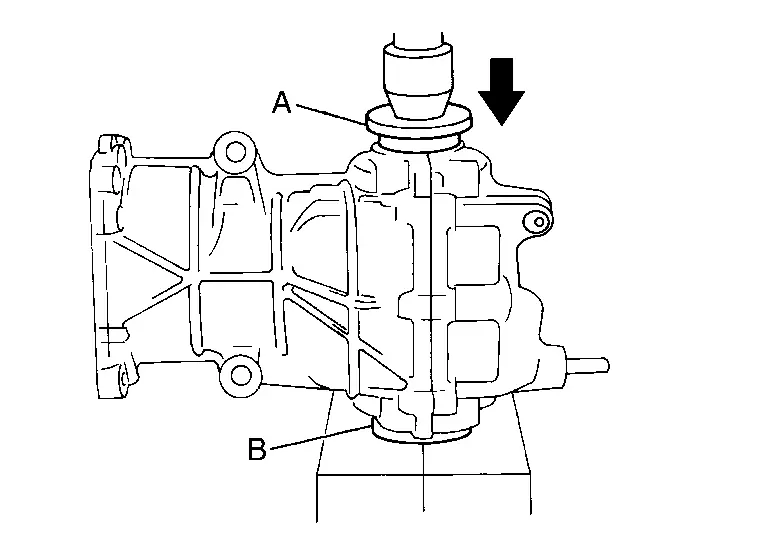 A

B