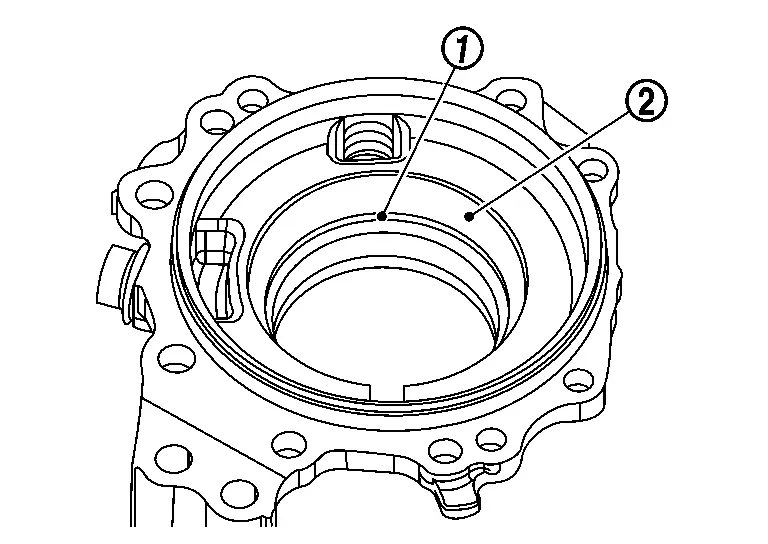 1
2