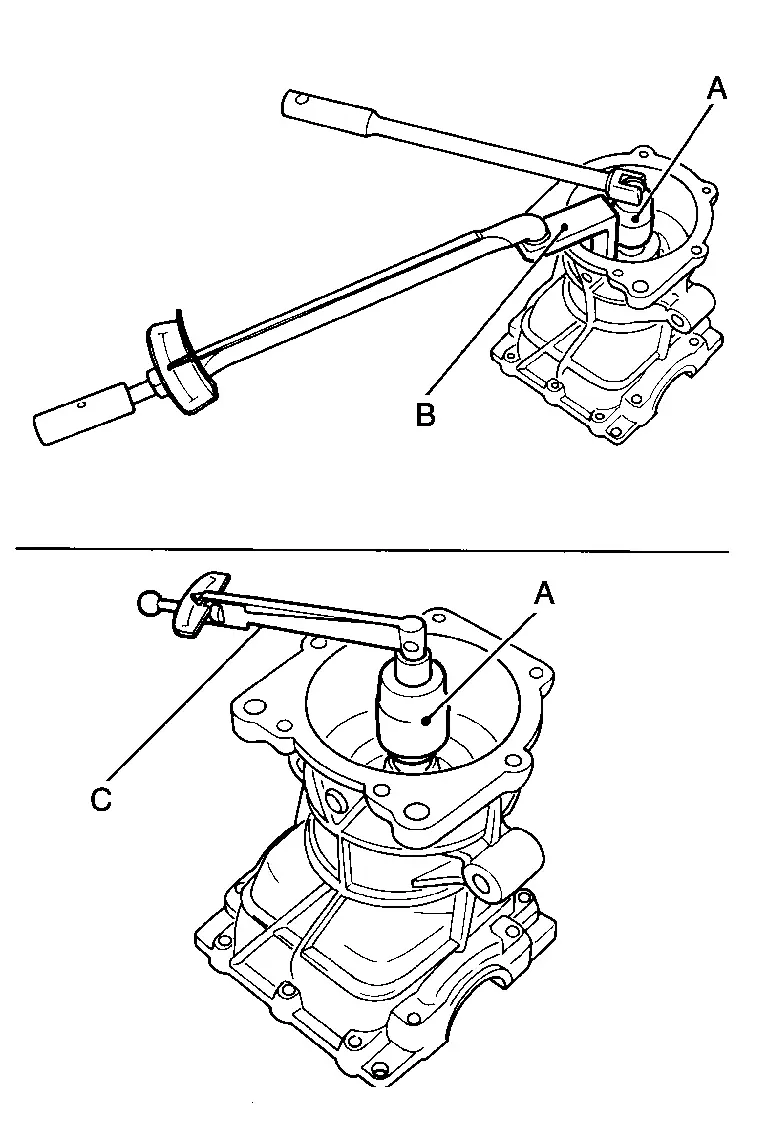 A

B

A

C