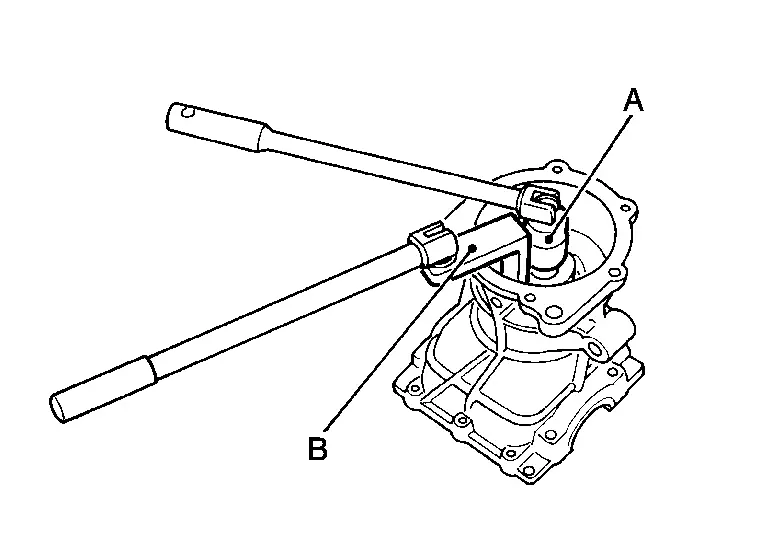 A

B