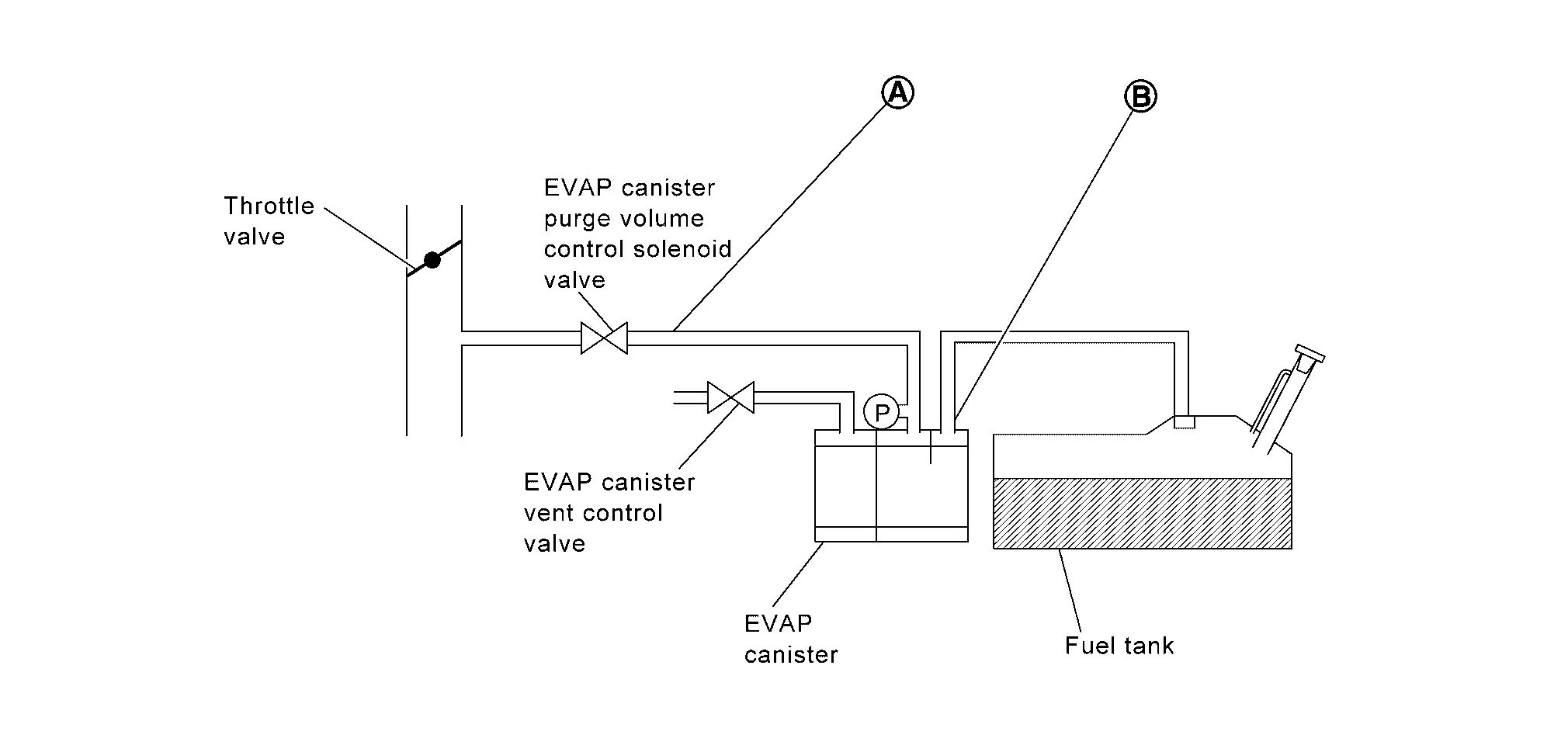 A

B

Throttle valve

EVAP canister purge volume control solenoid valve

P

EVAP canister vent control valve

EVAP canister

Fuel tank