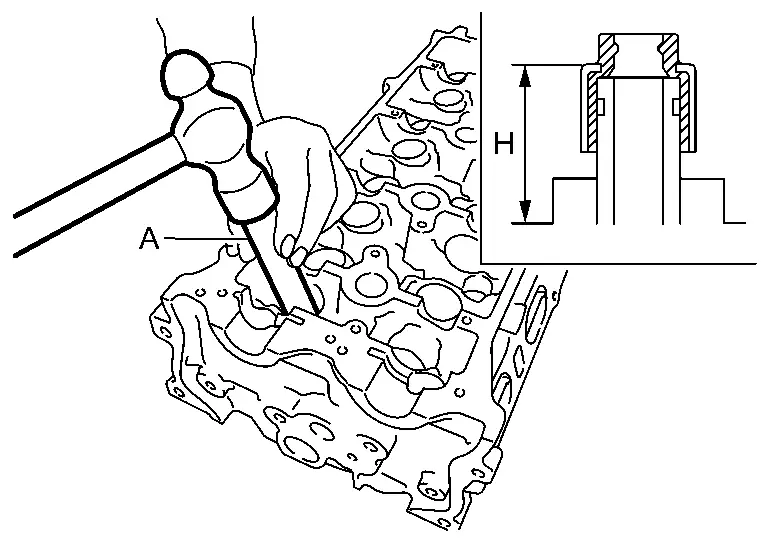 A

H