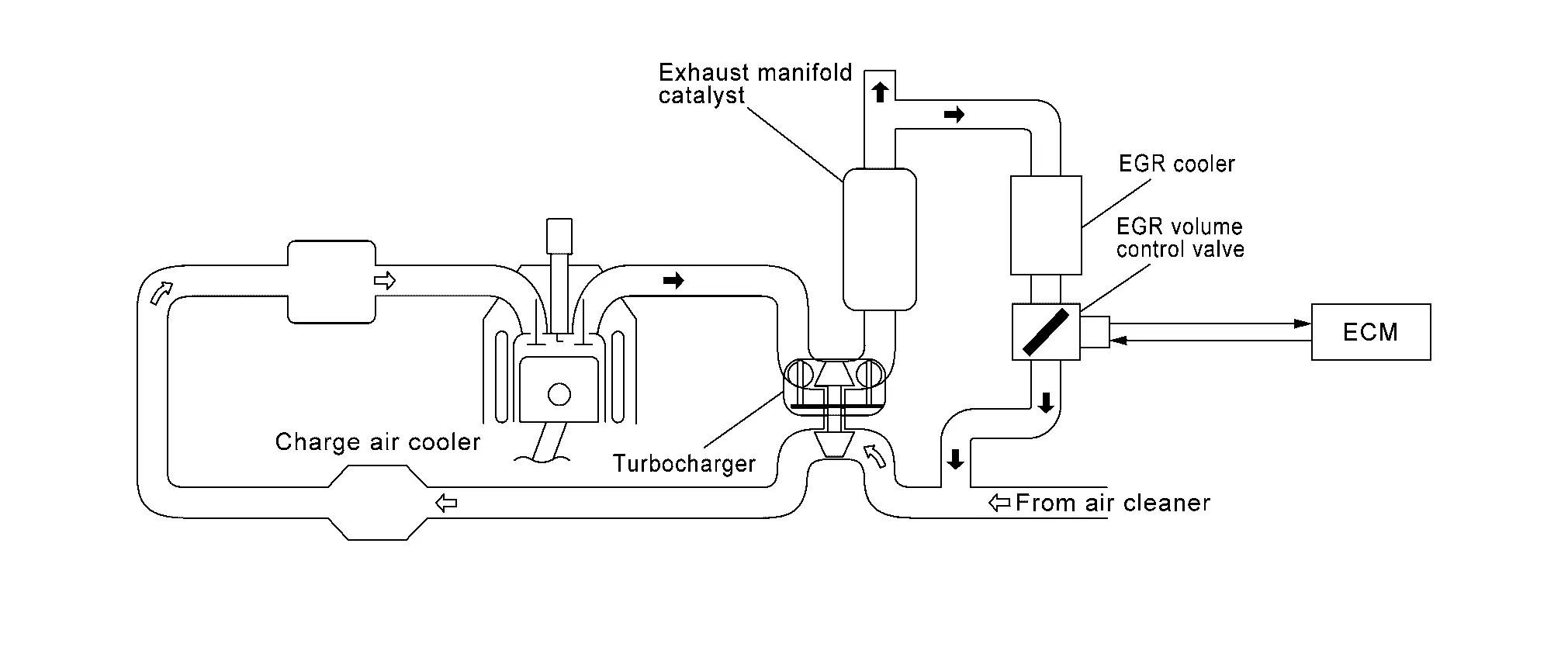 Exhaust manifold catalyst

EGR cooler

EGR volume control valve

ECM

Charge air cooler

Turbocharger

From air cleaner