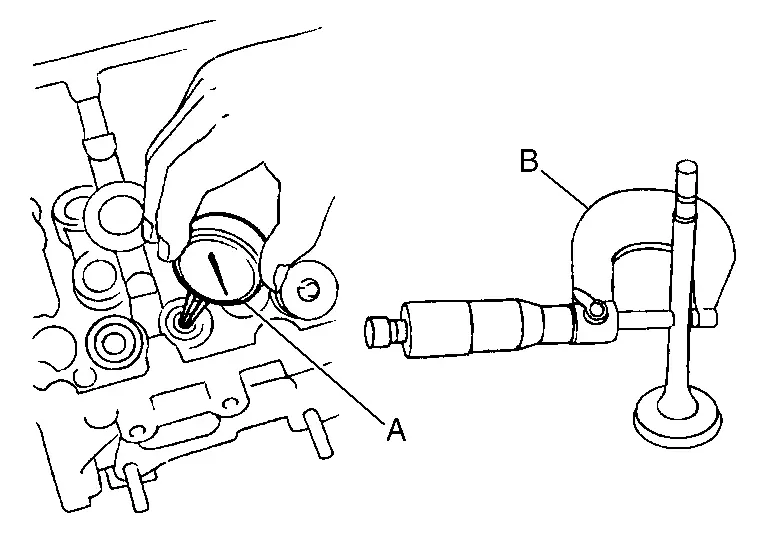 B

A